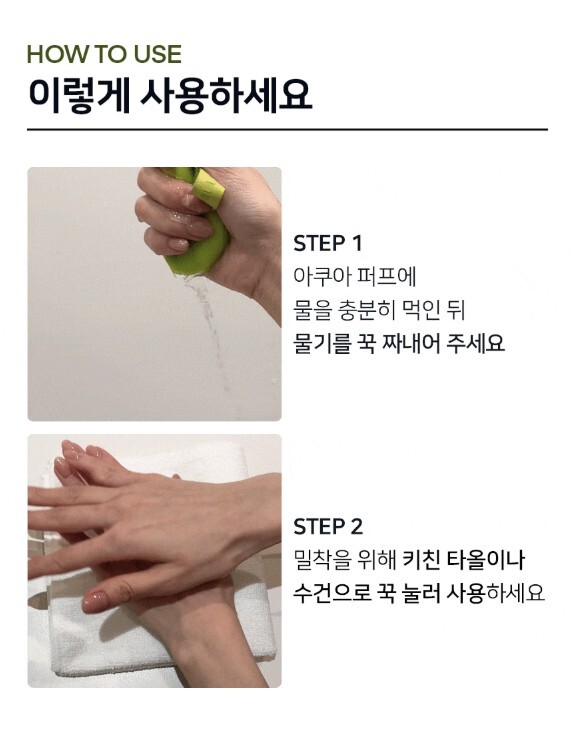 HOW TO USE
이렇게 사용하세요

STEP 1
아쿠아 퍼프에
물을 충분히 먹인 뒤
물기를 꾹 짜내어 주세요

STEP 2
밀착을 위해 키친 타올이나
수건으로 꾹 눌러 사용하세요