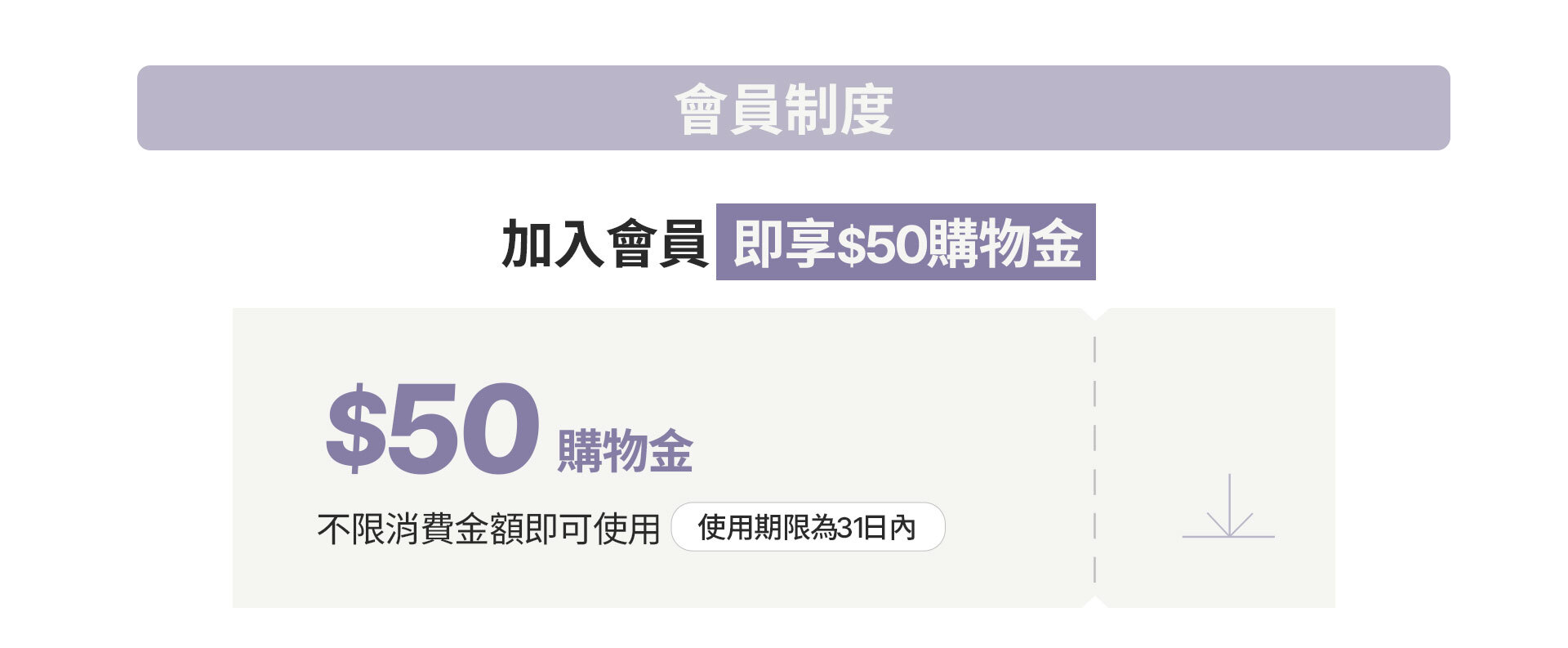 會員制度

加入會員 即享$50購物金

$50 購物金

不限消費金額即可使用 使用期限為31日內