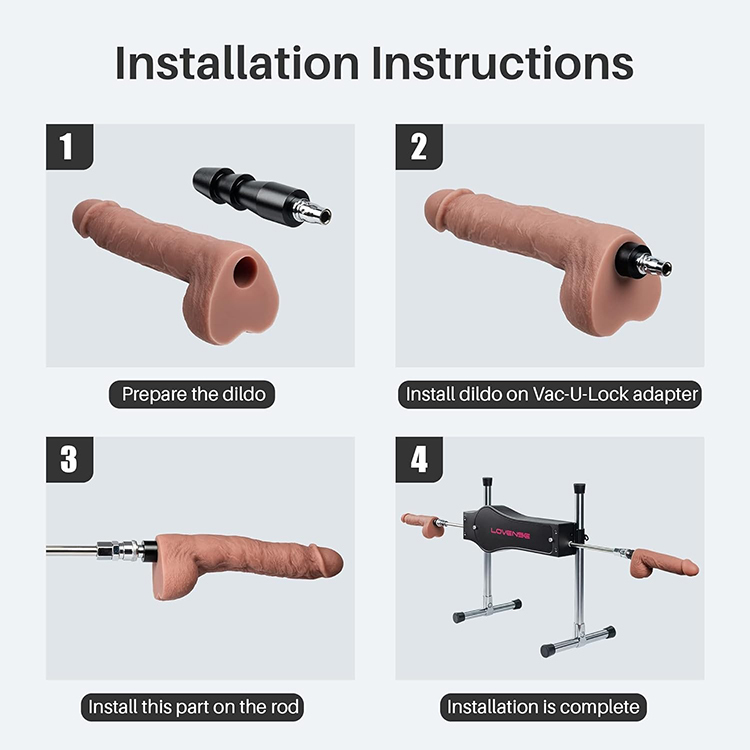 Installation Instructions

1

Prepare the dildo

2

Install dildo on Vac-U-Lock adapter

3

Install this part on the rod

4

LOVENSE

Installation is complete