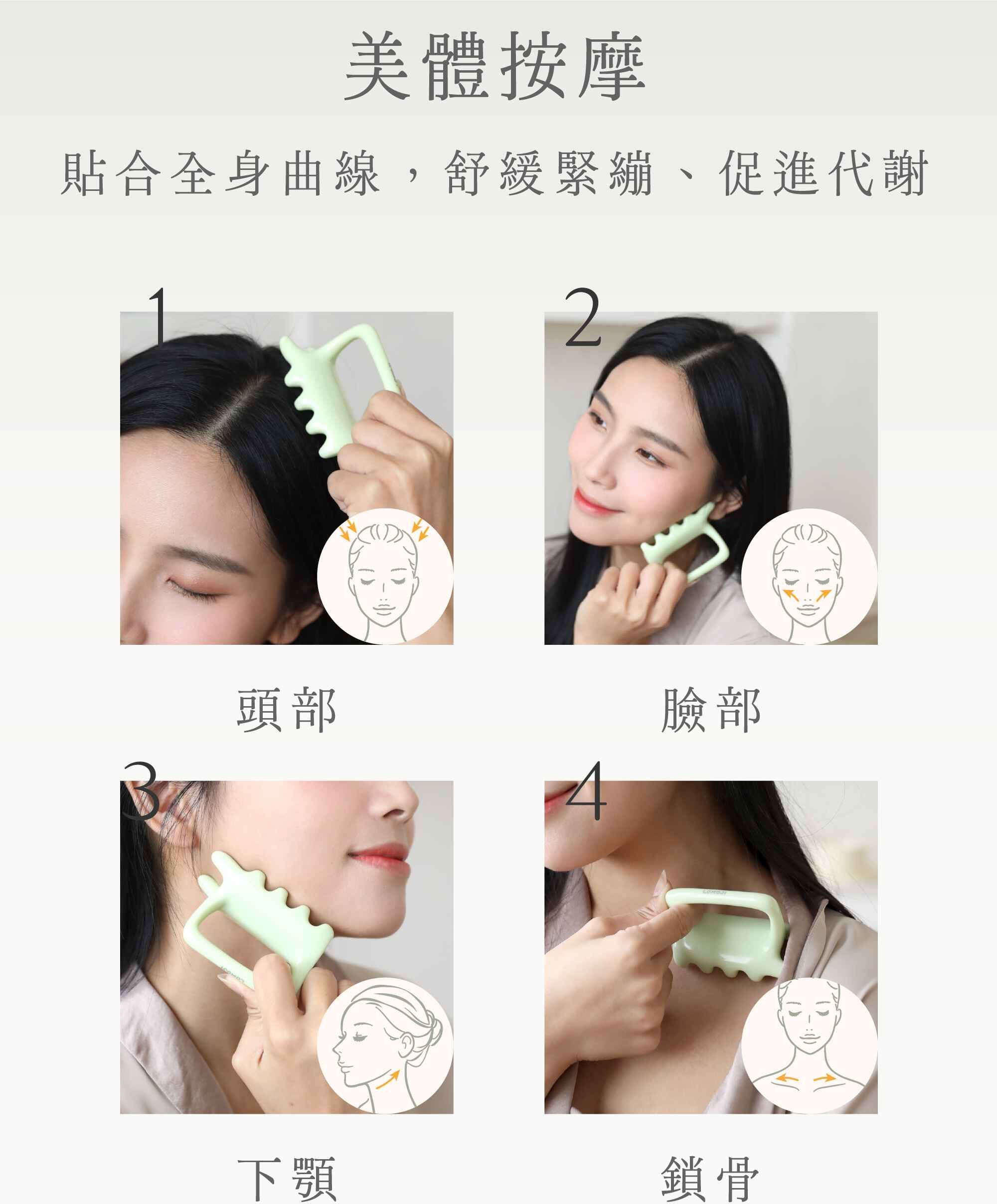 美體按摩

貼合全身曲線，舒緩緊繃、促進代謝

1

頭部

2

臉部

3

下顎

4

鎖骨