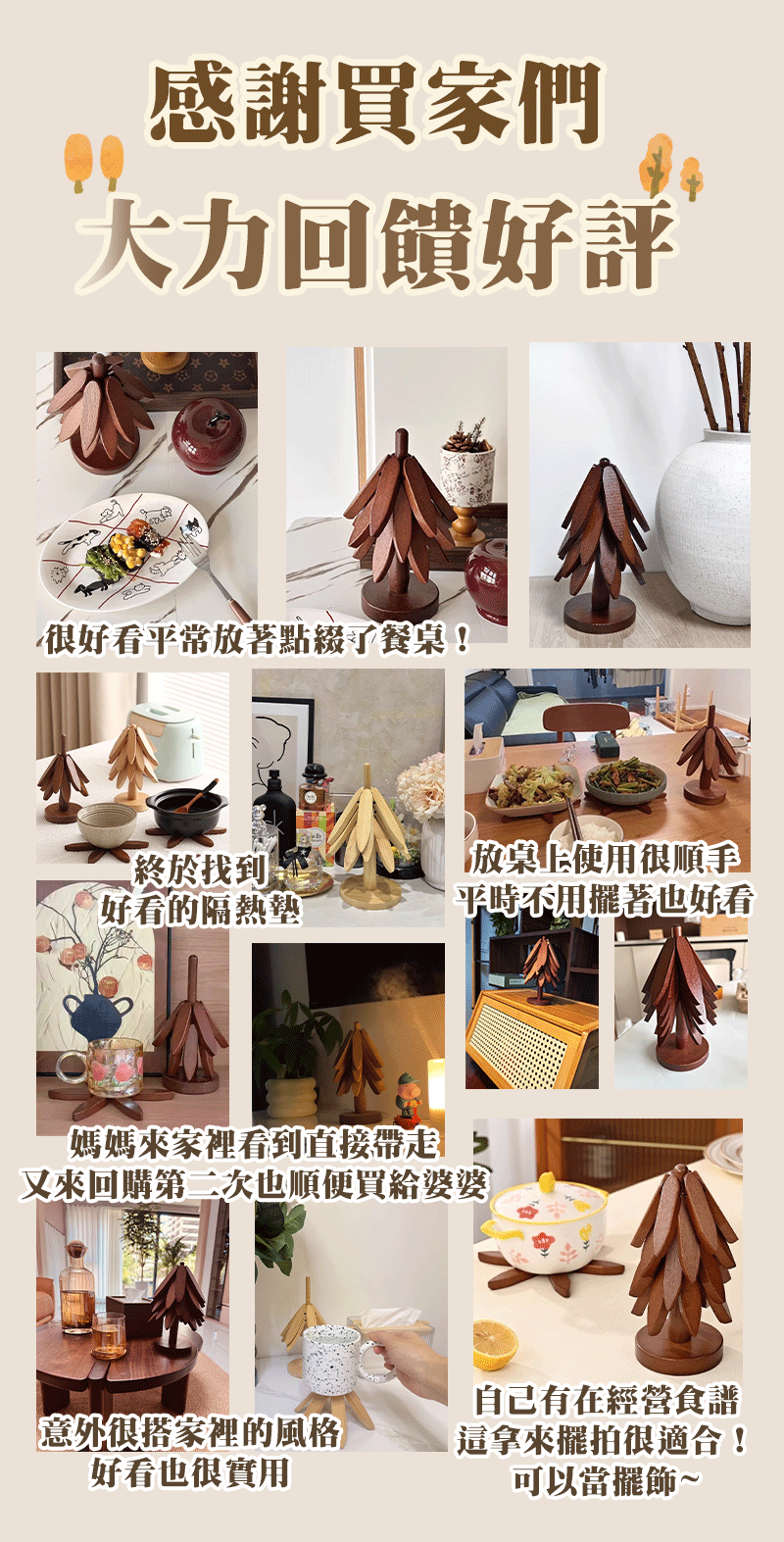 感謝買家們
大力回饋好評

很好看平常放著點綴了餐桌！

終於找到
好看的隔熱墊

放桌上使用很順手
平時不用擺著也好看

媽媽來家裡看到直接帶走
又來回購第二次也順便買給婆婆

意外很搭家裡的風格
好看也很實用

自己有在經營食譜
這拿來擺拍很適合！
可以當擺飾~