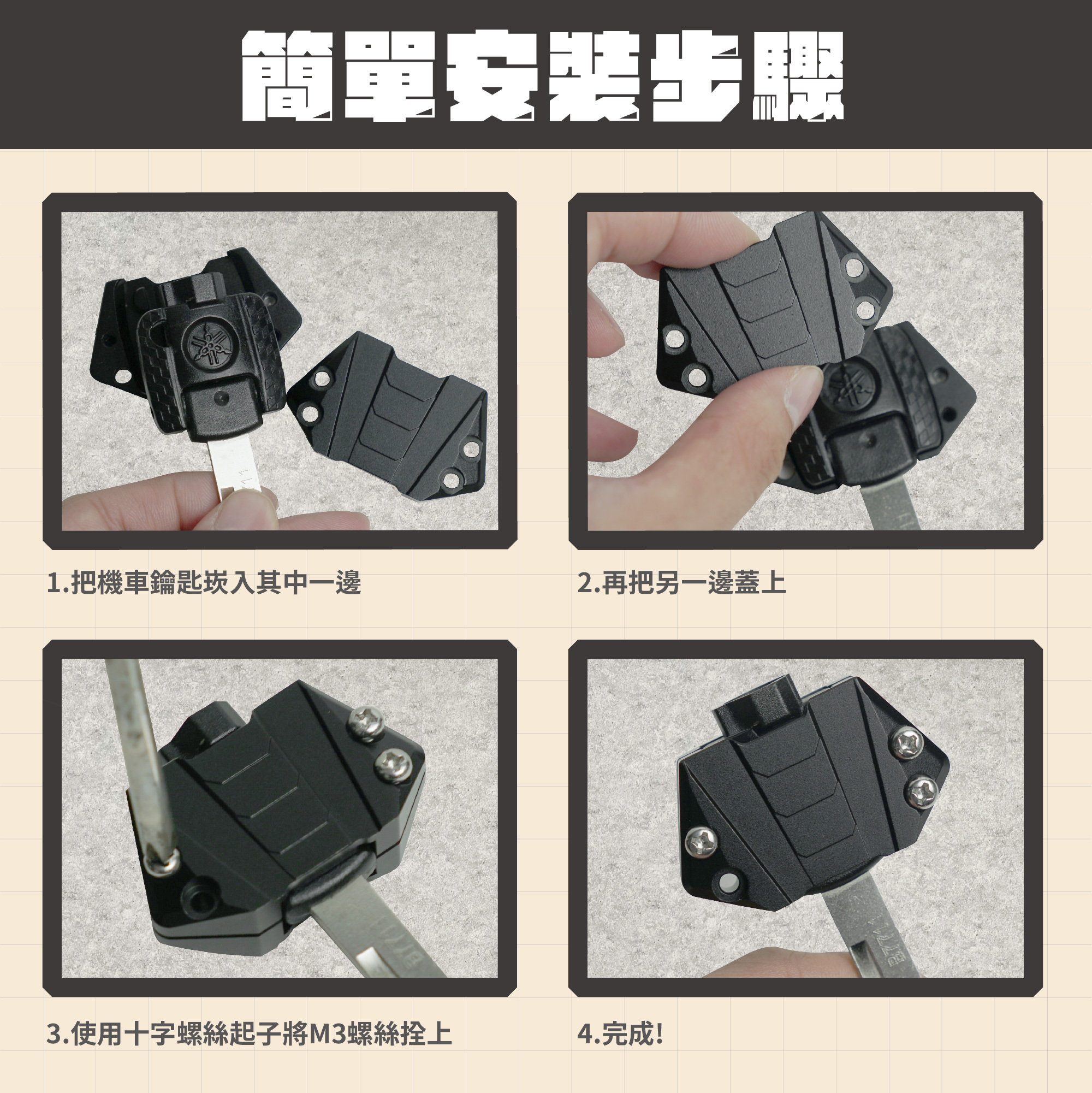 簡單安裝步驟

1.把機車鑰匙崁入其中一邊

2.再把另一邊蓋上

3.使用十字螺絲起子將M3螺絲拴上

4.完成!