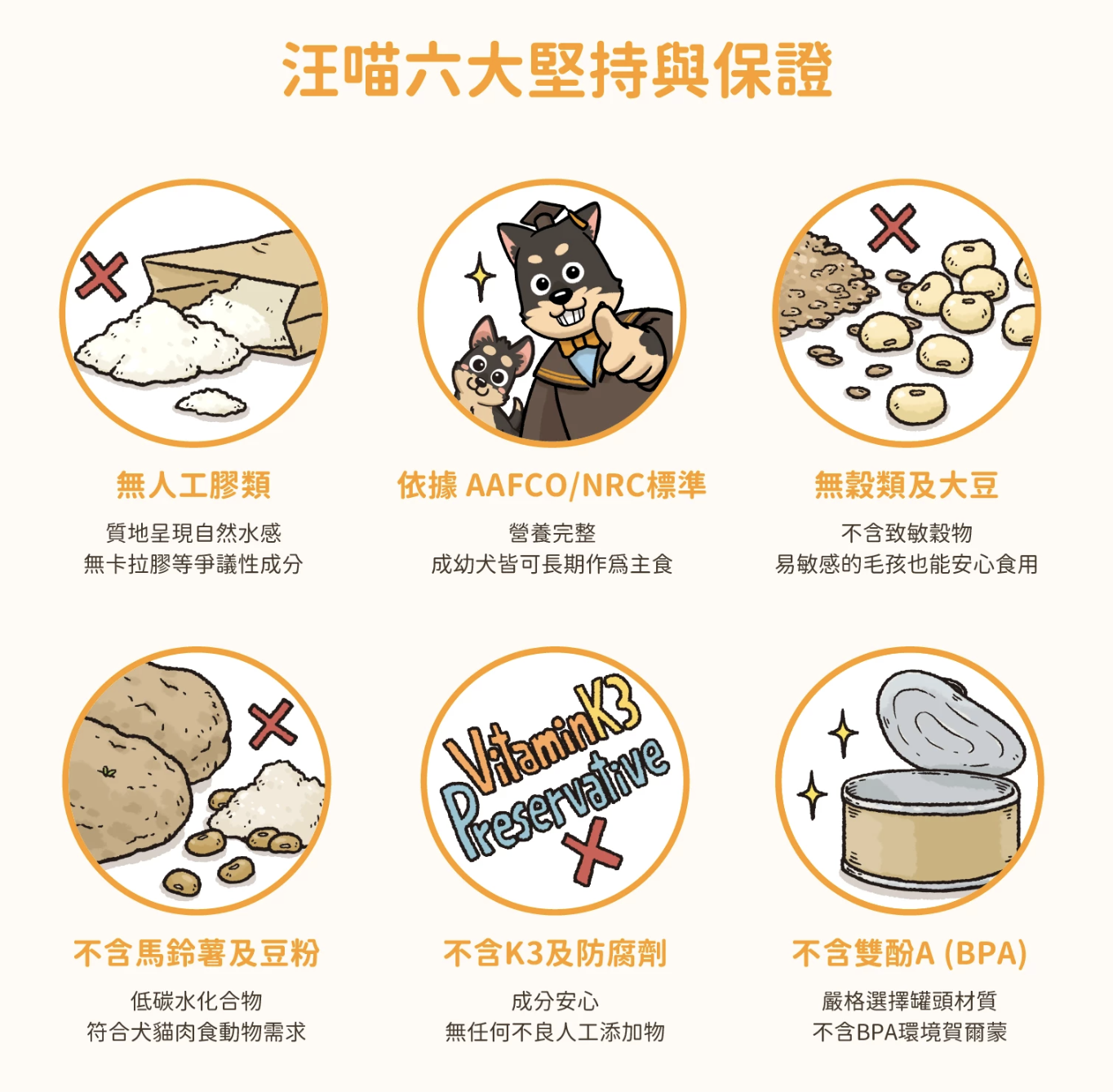 汪喵六大堅持與保證

無人工膠類

質地呈現自然水感
無卡拉膠等爭議性成分

依據 AAFCO/NRC標準

營養完整
成幼犬皆可長期作爲主食

無穀類及大豆

不含致敏穀物
易敏感的毛孩也能安心食用

不含馬鈴薯及豆粉

低碳水化合物
符合犬貓肉食動物需求

VitaminK3
Preservative

不含K3及防腐劑

成分安心
無任何不良人工添加物

不含雙酚A (BPA)

嚴格選擇罐頭材質
不含BPA環境賀爾蒙