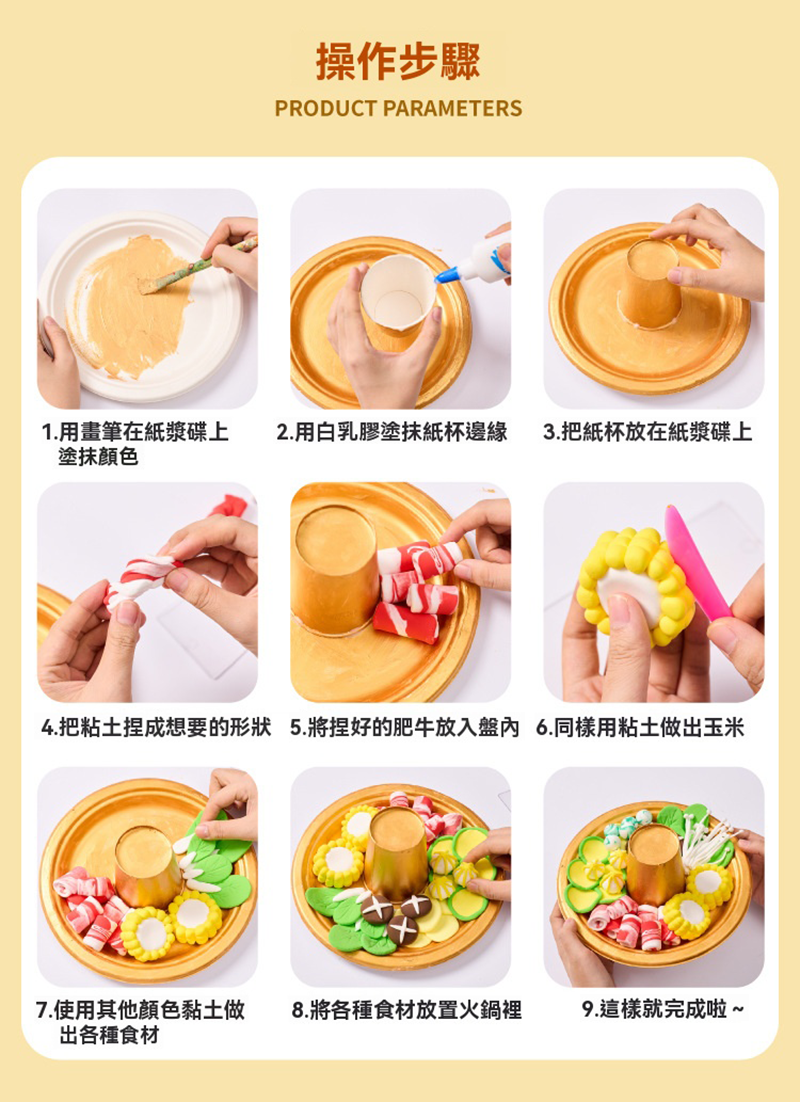 操作步驟
PRODUCT PARAMETERS

1.用畫筆在紙漿碟上塗抹顏色

2.用白乳膠塗抹紙杯邊緣

3.把紙杯放在紙漿碟上

4.把粘土捏成想要的形狀

5.將捏好的肥牛放入盤內

6.同樣用粘土做出玉米

7.使用其他顏色黏土做出各種食材

8.將各種食材放置火鍋裡

9.這樣就完成啦 ~