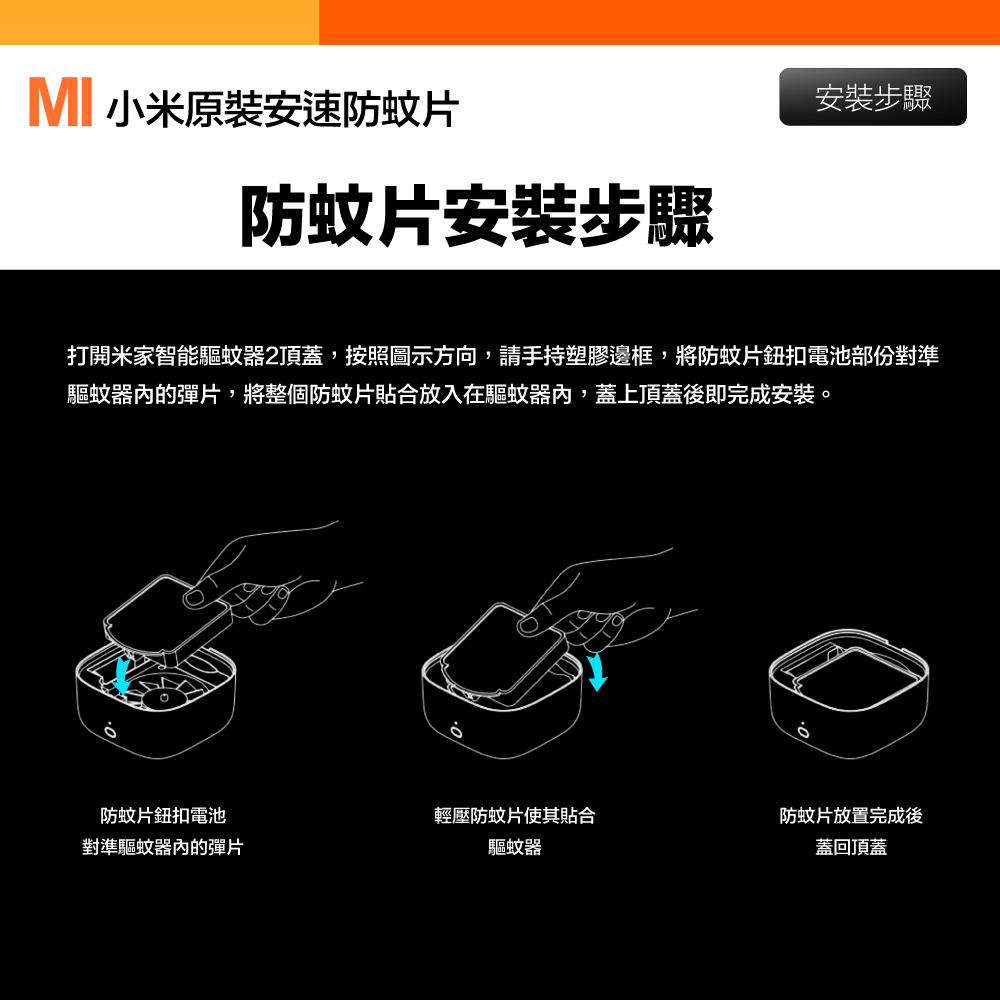 MI 小米原裝安速防蚊片

安裝步驟

防蚊片安裝步驟

打開米家智能驅蚊器2頂蓋，按照圖示方向，請手持塑膠邊框，將防蚊片鈕扣電池部份對準驅蚊器內的彈片，將整個防蚊片貼合放入在驅蚊器內，蓋上頂蓋後即完成安裝。

防蚊片鈕扣電池
對準驅蚊器內的彈片

輕壓防蚊片使其貼合
驅蚊器

防蚊片放置完成後
蓋回頂蓋