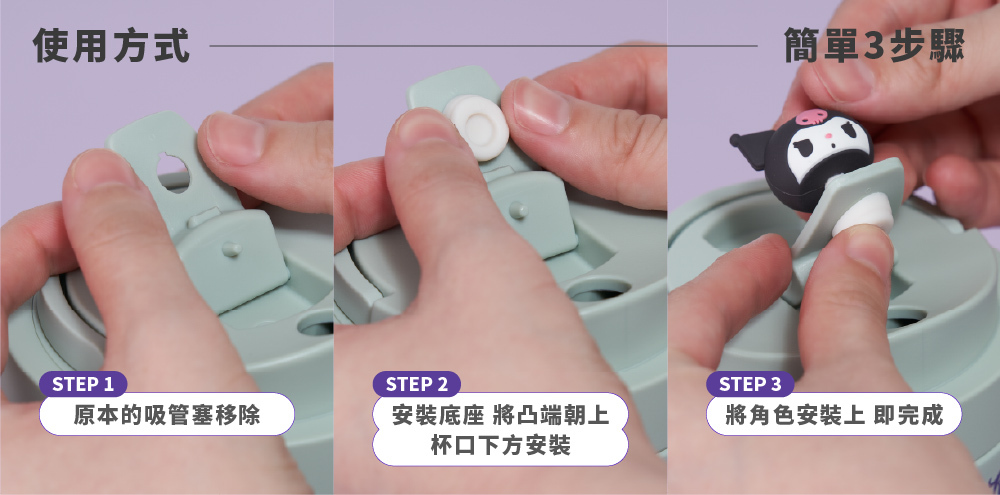 使用方式

簡單3步驟

STEP 1
原本的吸管塞移除

STEP 2
安裝底座 將凸端朝上
杯口下方安裝

STEP 3
將角色安裝上 即完成