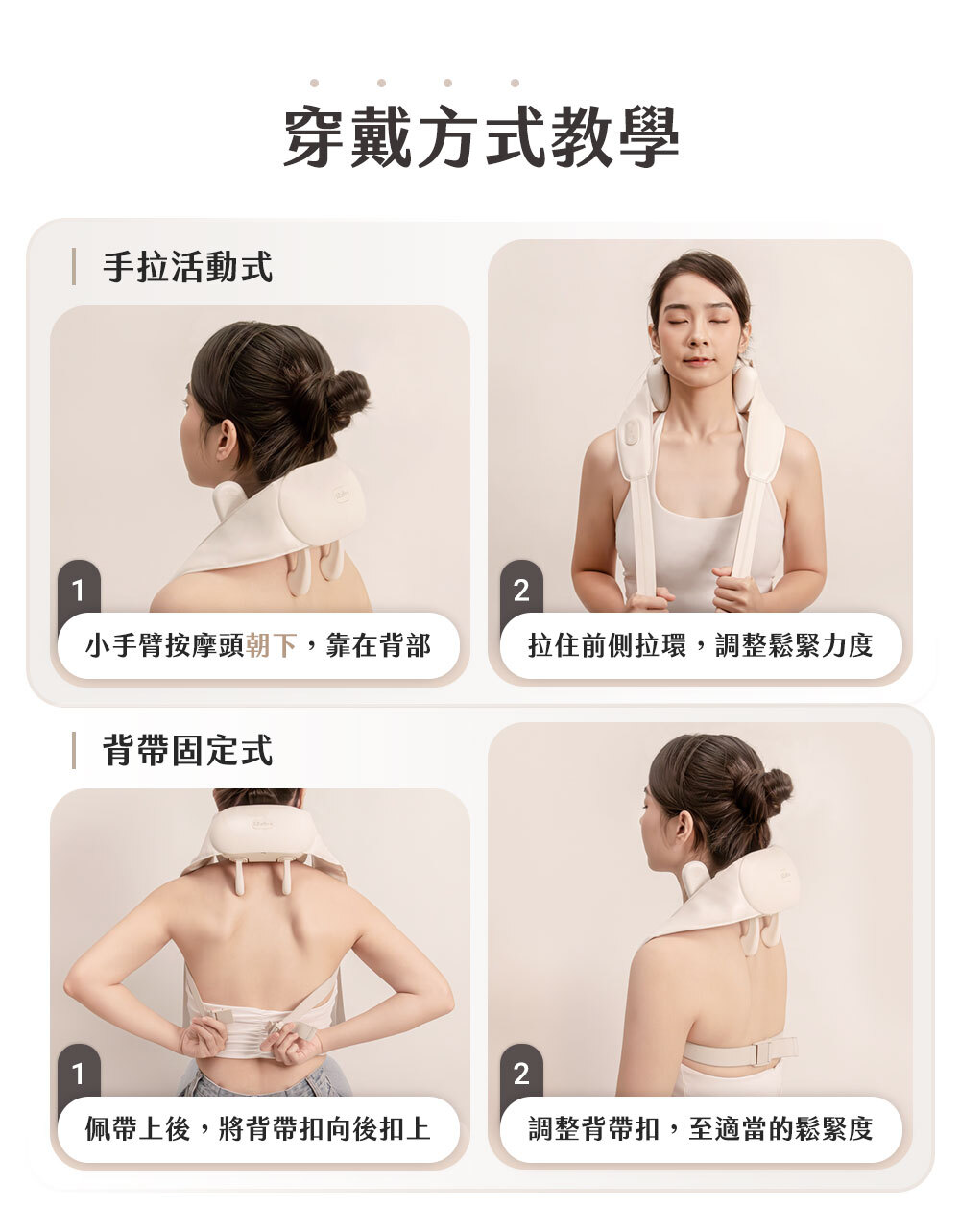 穿戴方式教學

手拉活動式

1

小手臂按摩頭朝下，靠在背部

2

拉住前側拉環，調整鬆緊力度

背帶固定式

1

佩帶上後，將背帶扣向後扣上

2

調整背帶扣，至適當的鬆緊度