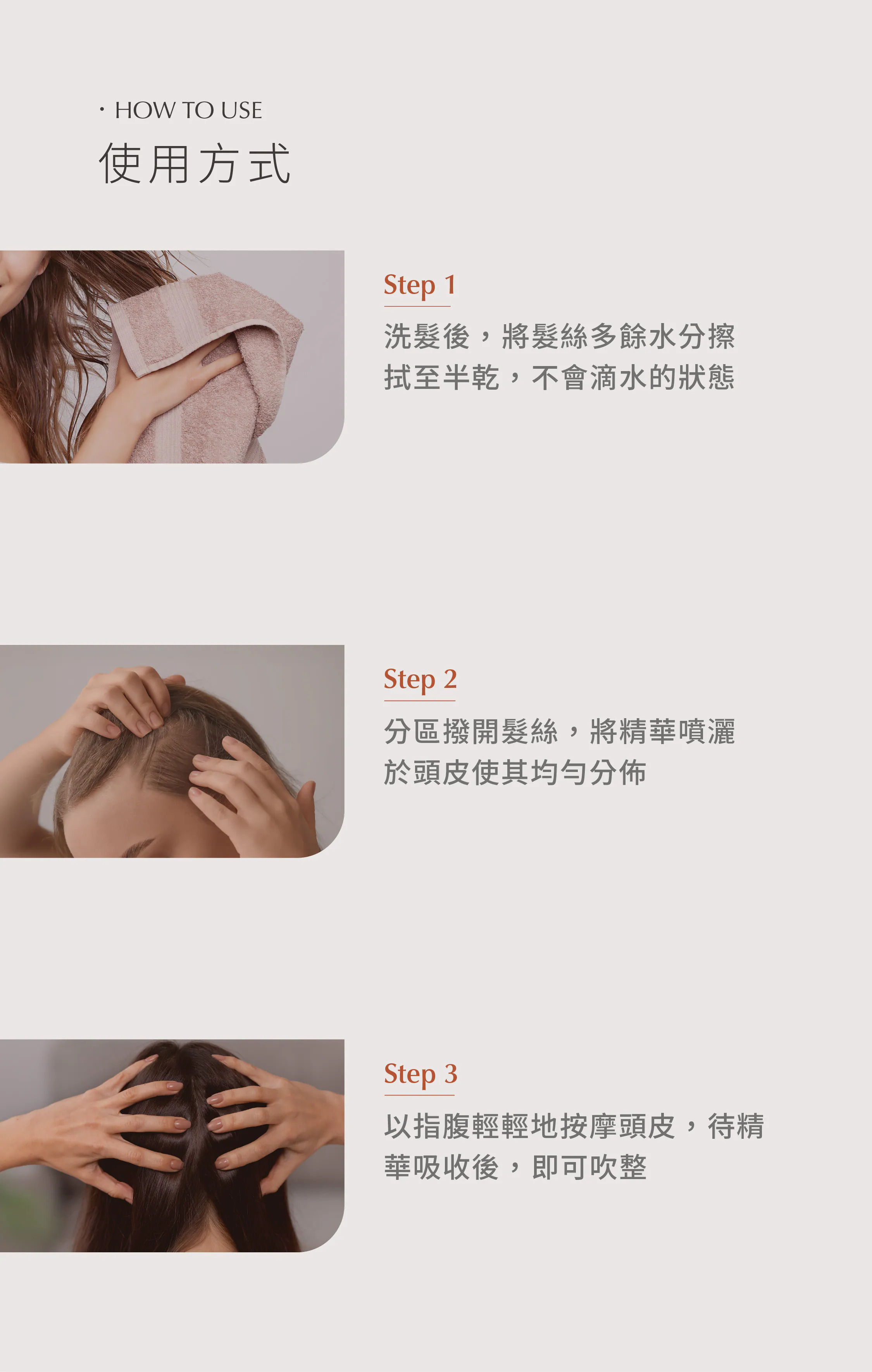 · HOW TO USE
使用方式

Step 1
洗髮後，將髮絲多餘水分擦拭至半乾，不會滴水的狀態

Step 2
分區撥開髮絲，將精華噴灑於頭皮使其均勻分佈

Step 3
以指腹輕輕地按摩頭皮，待精華吸收後，即可吹整