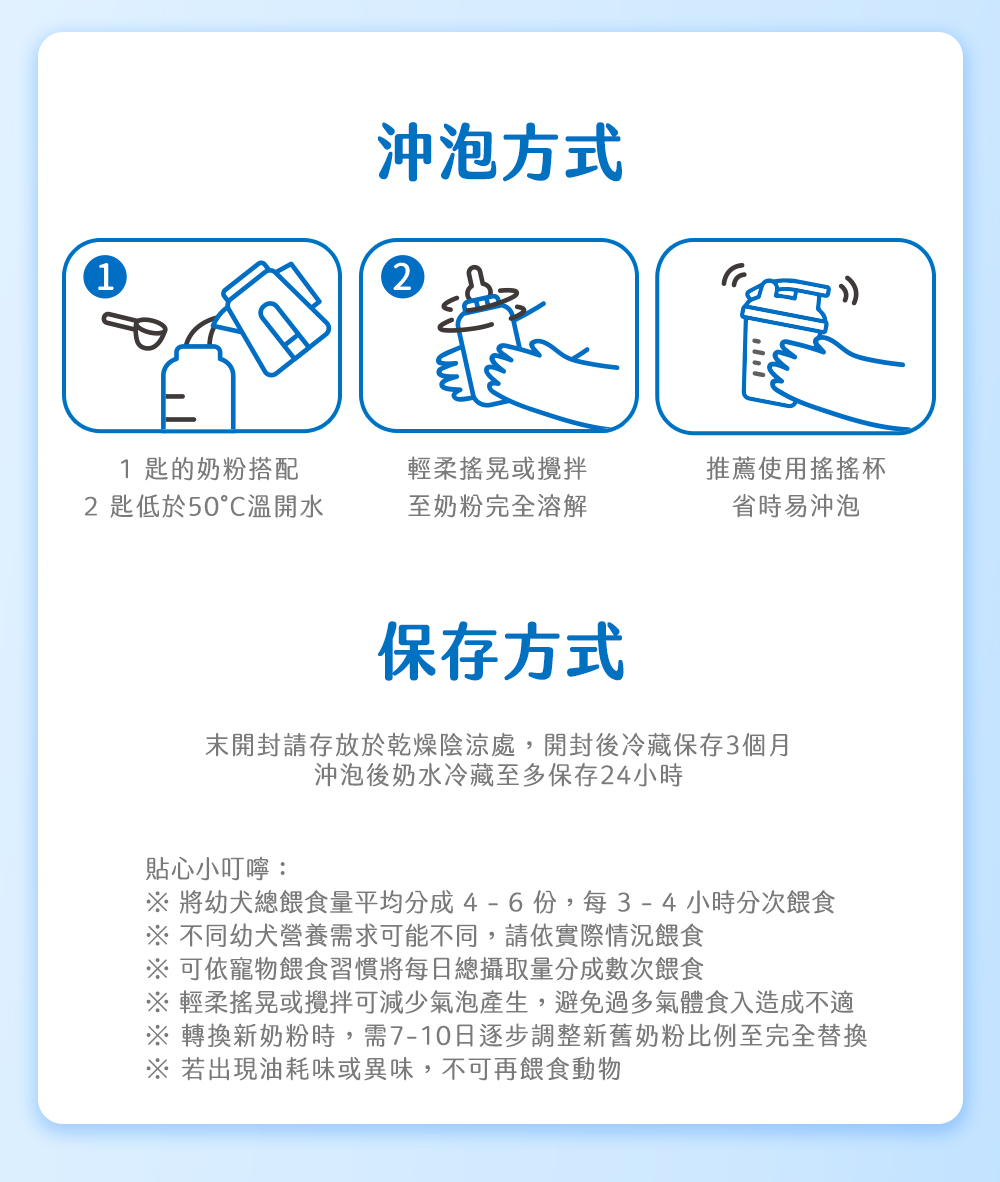 沖泡方式

1

2

1 匙的奶粉搭配
2 匙低於50°C溫開水

輕柔搖晃或攪拌
至奶粉完全溶解

推薦使用搖搖杯
省時易沖泡

保存方式

未開封請存放於乾燥陰涼處，開封後冷藏保存3個月
沖泡後奶水冷藏至多保存24小時

貼心小叮嚀：
※ 將幼犬總餵食量平均分成 4 - 6 份，每 3 - 4 小時分次餵食
※ 不同幼犬營養需求可能不同，請依實際情況餵食
※ 可依寵物餵食習慣將每日總攝取量分成數次餵食
※ 輕柔搖晃或攪拌可減少氣泡產生，避免過多氣體食入造成不適
※ 轉換新奶粉時，需7-10日逐步調整新舊奶粉比例至完全替換
※ 若出現油耗味或異味，不可再餵食動物