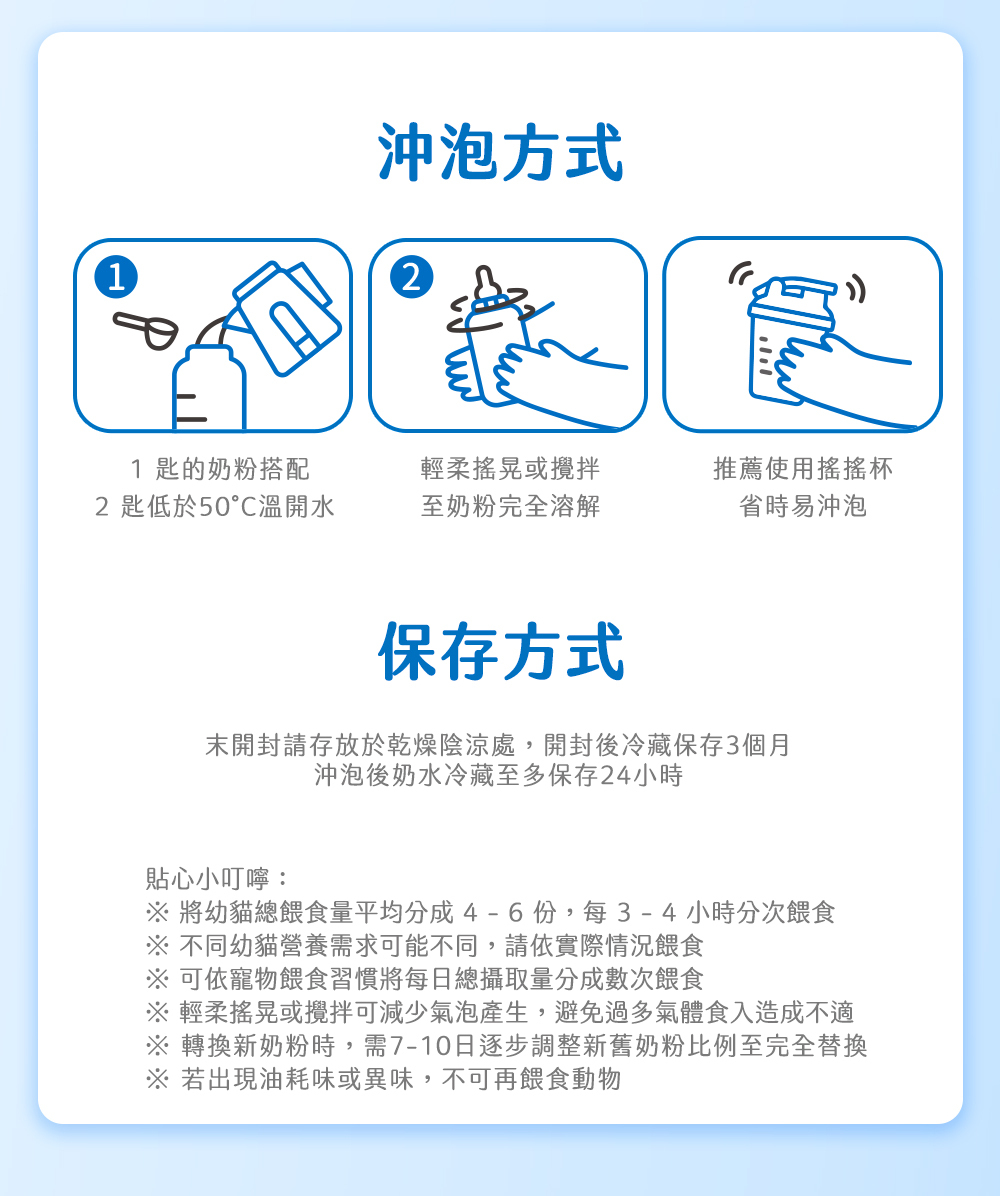 沖泡方式

1

2

1 匙的奶粉搭配
2 匙低於50°C溫開水

輕柔搖晃或攪拌
至奶粉完全溶解

推薦使用搖搖杯
省時易沖泡

保存方式

末開封請存放於乾燥陰涼處，開封後冷藏保存3個月
沖泡後奶水冷藏至多保存24小時

貼心小叮嚀：
※ 將幼貓總餵食量平均分成 4 - 6 份，每 3 - 4 小時分次餵食
※ 不同幼貓營養需求可能不同，請依實際情況餵食
※ 可依寵物餵食習慣將每日總攝取量分成數次餵食
※ 輕柔搖晃或攪拌可減少氣泡產生，避免過多氣體食入造成不適
※ 轉換新奶粉時，需7-10日逐步調整新舊奶粉比例至完全替換
※ 若出現油耗味或異味，不可再餵食動物