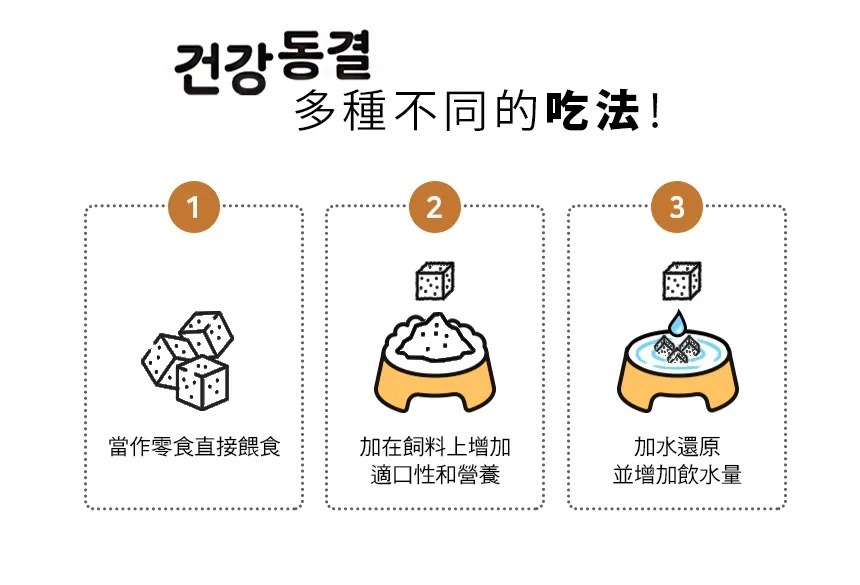 건강동결
多種不同的吃法!

1
當作零食直接餵食

2
加在飼料上增加適口性和營養

3
加水還原並增加飲水量