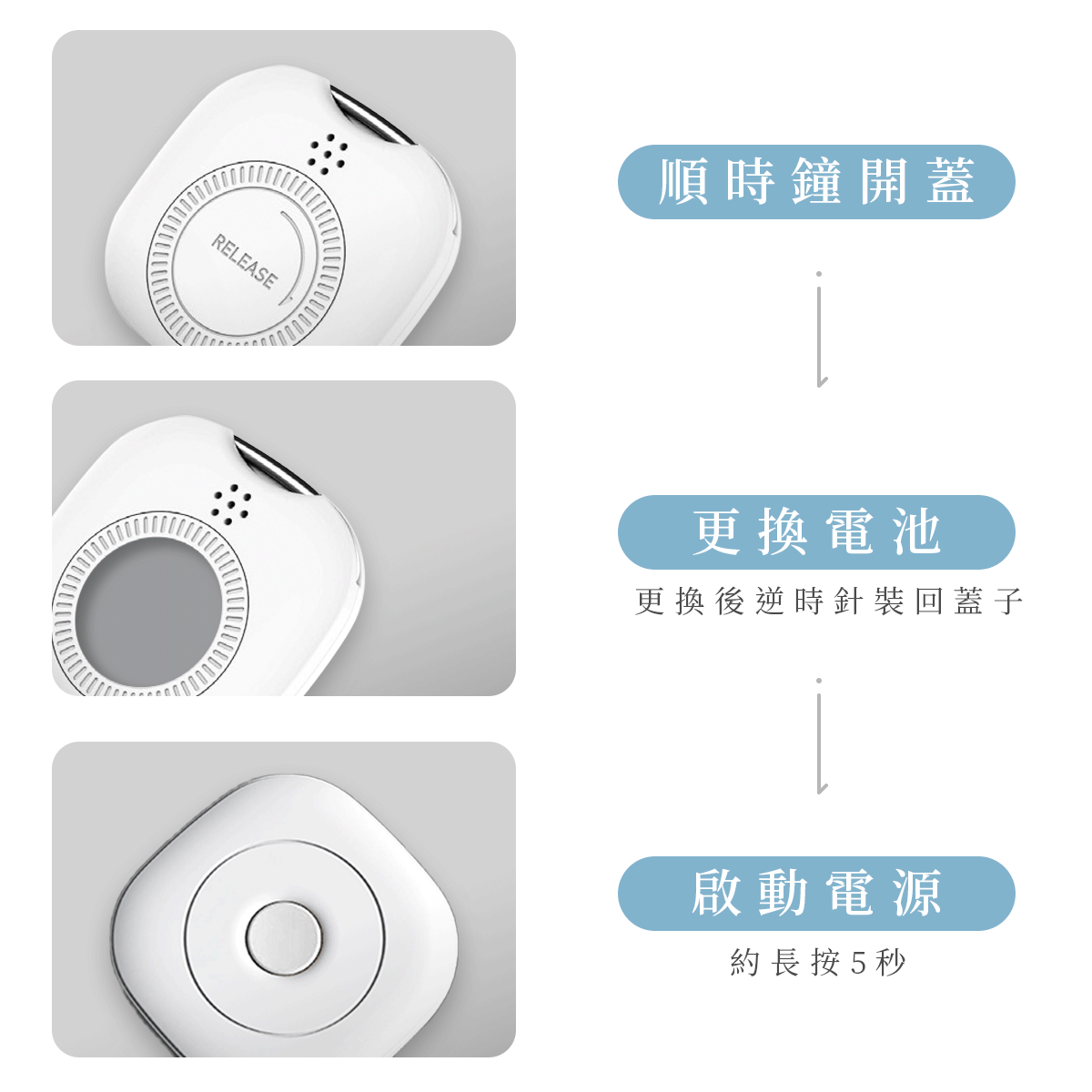 RELEASE

順時鐘開蓋

更換電池

更換後逆時針裝回蓋子

啟動電源

約長按5秒