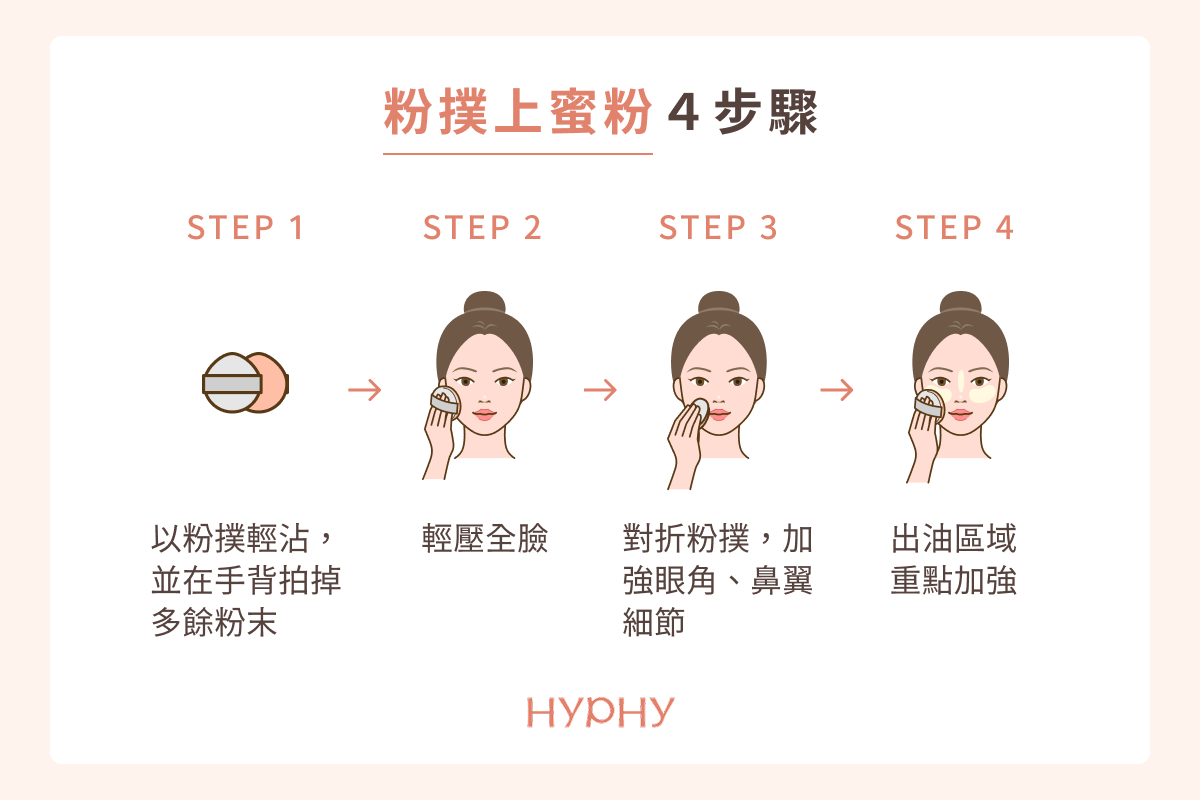 粉撲上蜜粉 4 步驟

STEP 1

以粉撲輕沾，並在手背拍掉多餘粉末

STEP 2

輕壓全臉

STEP 3

對折粉撲，加強眼角、鼻翼細節

STEP 4

出油區域重點加強

HYPHY