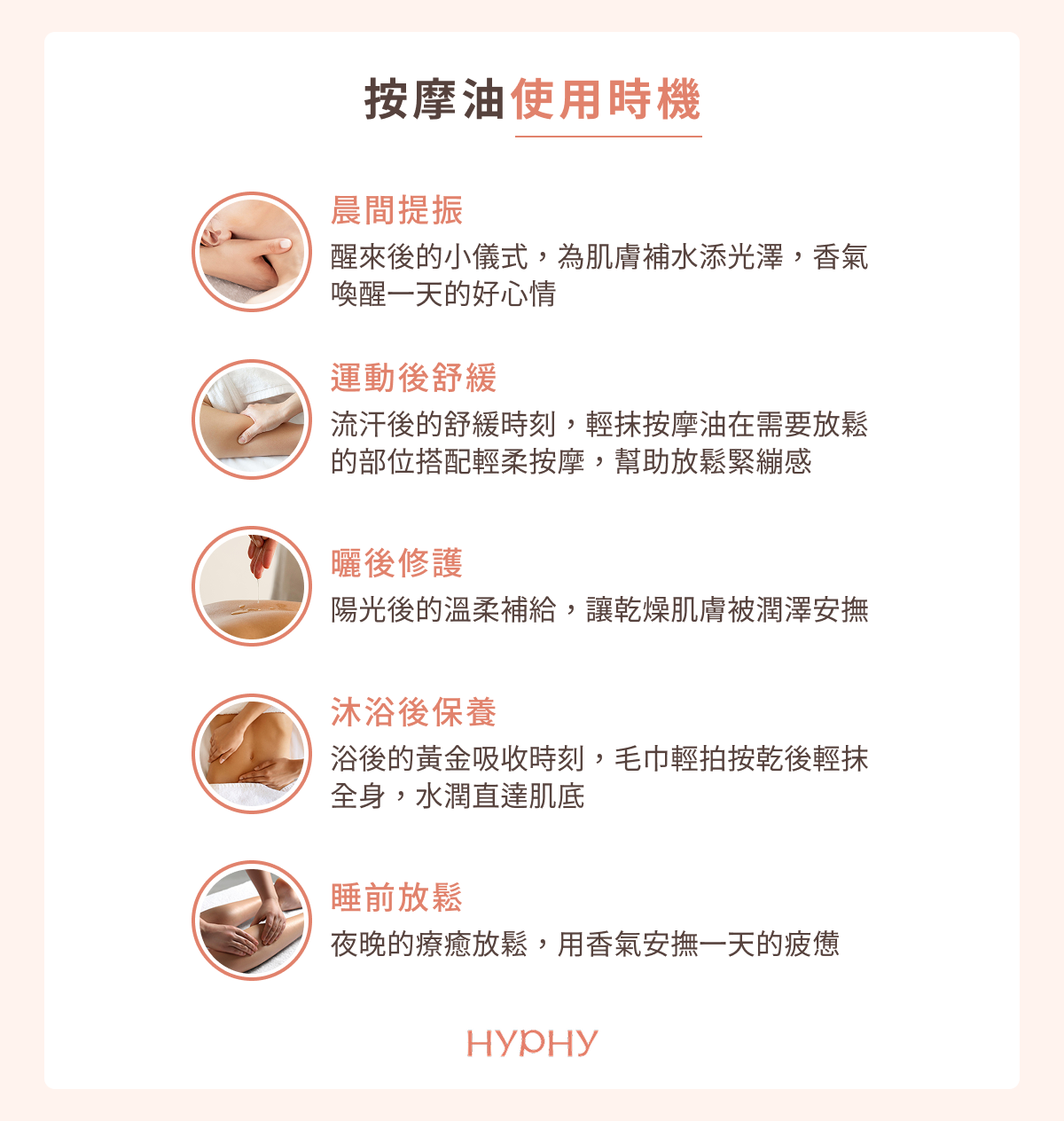 按摩油使用時機

晨間提振
醒來後的小儀式，為肌膚補水添光澤，香氣喚醒一天的好心情

運動後舒緩
流汗後的舒緩時刻，輕抹按摩油在需要放鬆的部位搭配輕柔按摩，幫助放鬆緊繃感

曬後修護
陽光後的溫柔補給，讓乾燥肌膚被潤澤安撫

沐浴後保養
浴後的黃金吸收時刻，毛巾輕拍按乾後輕抹全身，水潤直達肌底

睡前放鬆
夜晚的療癒放鬆，用香氣安撫一天的疲憊

HYPHY