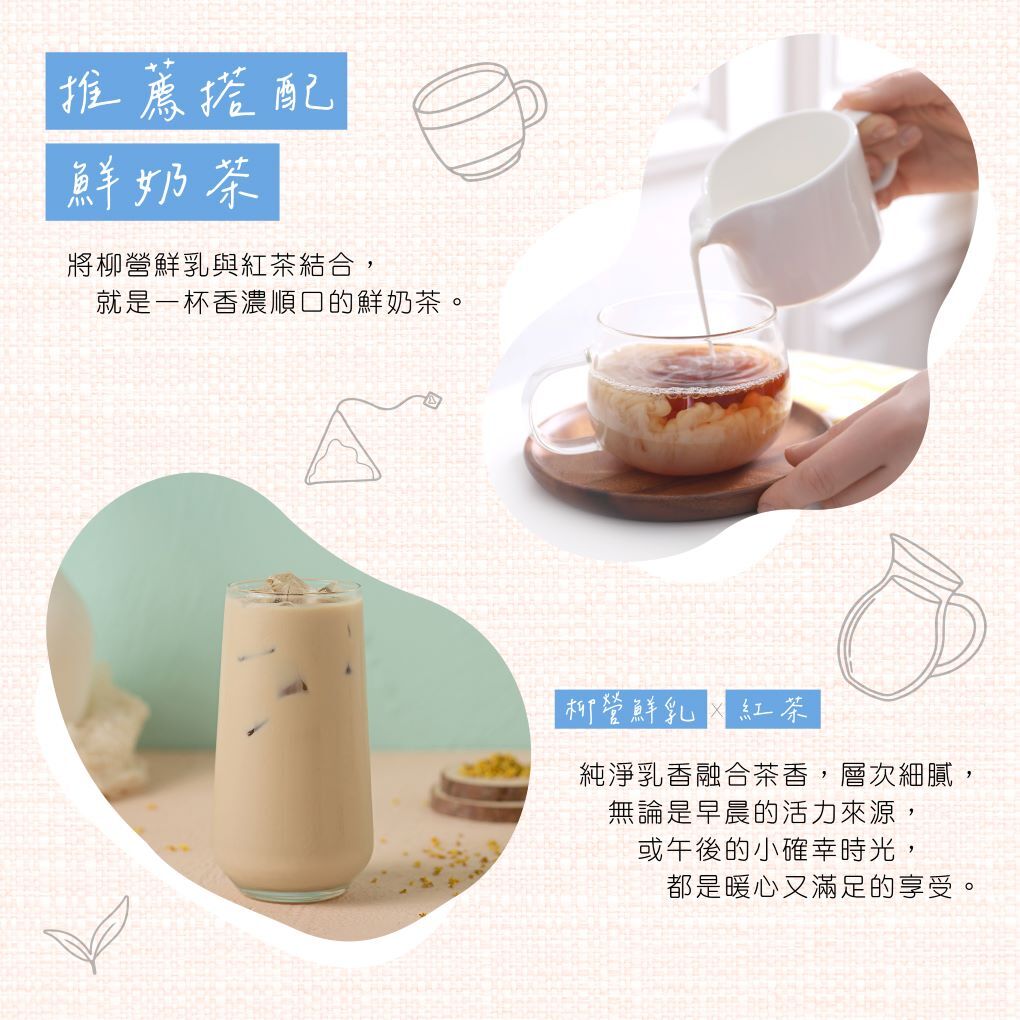 推薦搭配
鮮奶茶

將柳營鮮乳與紅茶結合，
就是一杯香濃順口的鮮奶茶。

柳營鮮乳 × 紅茶

純淨乳香融合茶香，層次細膩，
無論是早晨的活力來源，
或午後的小確幸時光，
都是暖心又滿足的享受。