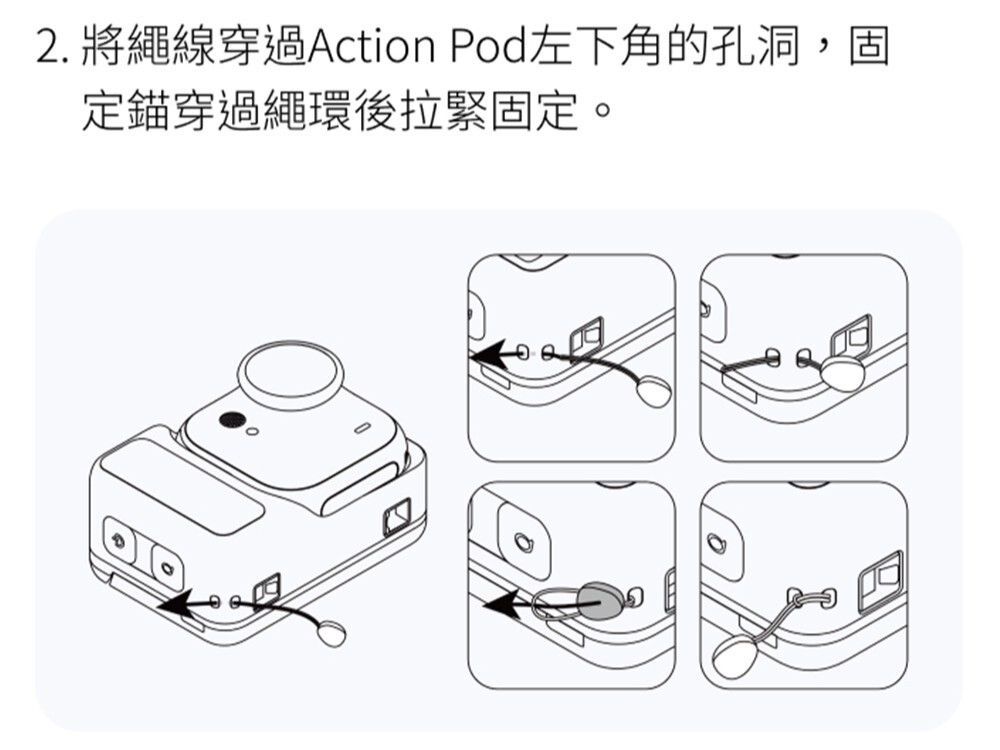 2. 將繩線穿過Action Pod左下角的孔洞，固定錨穿過繩環後拉緊固定。