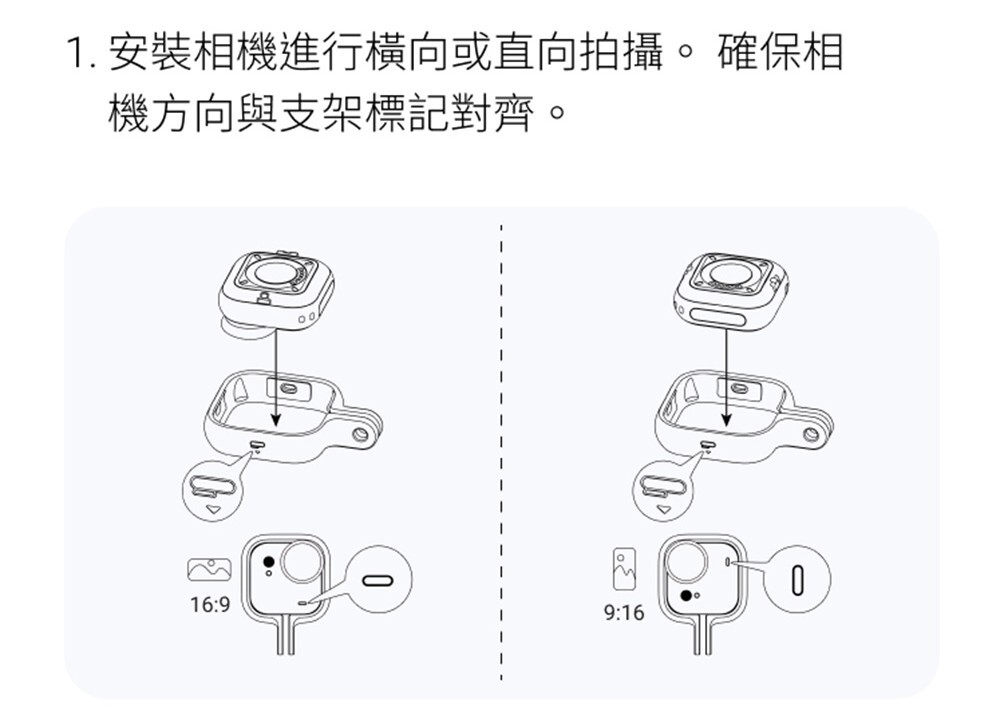 1. 安裝相機進行橫向或直向拍攝。 確保相機方向與支架標記對齊。

16:9

9:16