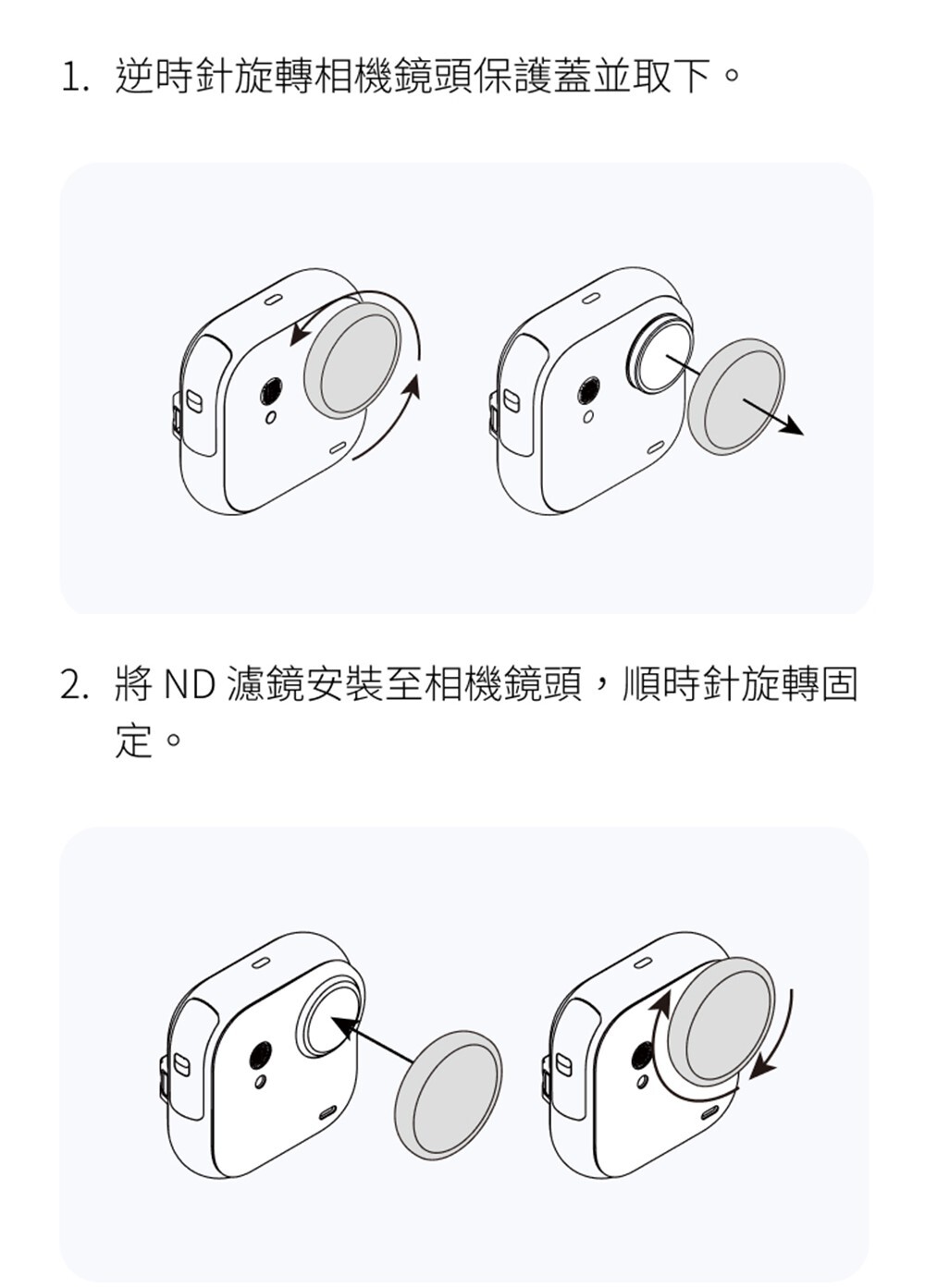 1. 逆時針旋轉相機鏡頭保護蓋並取下。

2. 將 ND 濾鏡安裝至相機鏡頭，順時針旋轉固定。