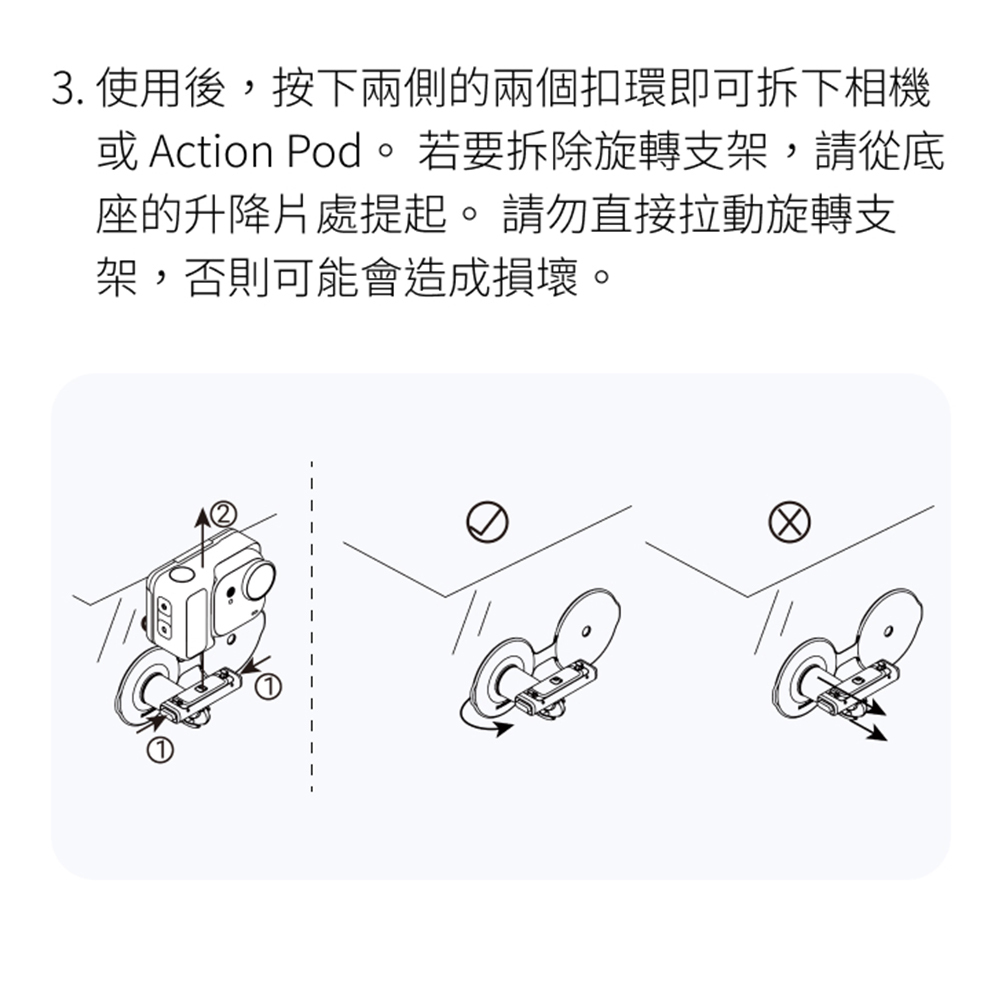 3. 使用後，按下兩側的兩個扣環即可拆下相機或 Action Pod。 若要拆除旋轉支架，請從底座的升降片處提起。 請勿直接拉動旋轉支架，否則可能會造成損壞。

②

①

①