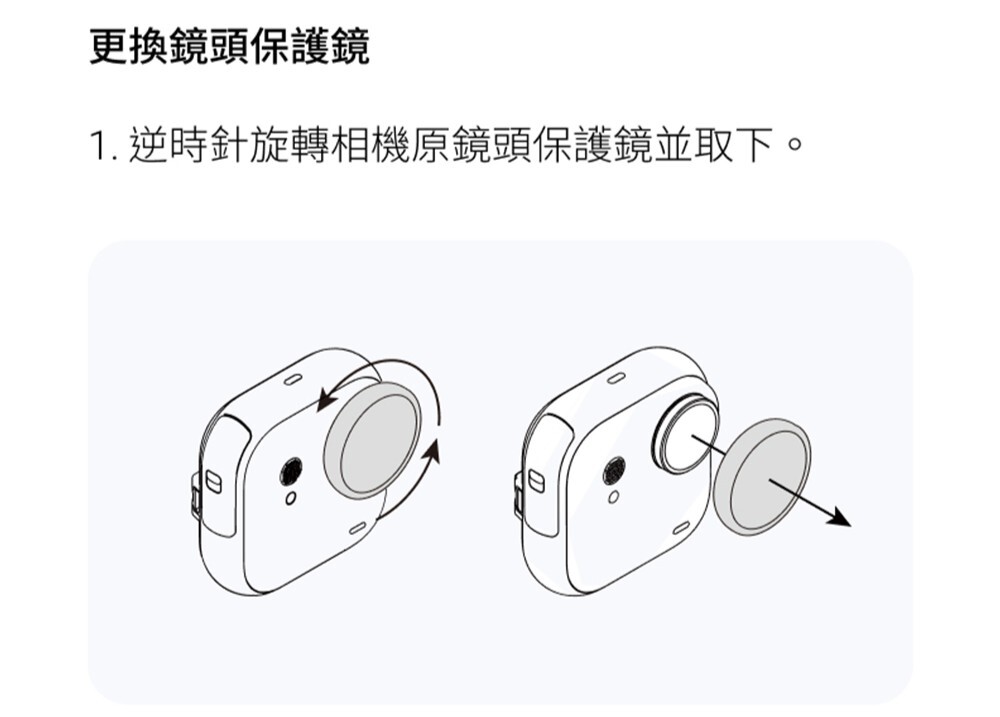 更換鏡頭保護鏡

1. 逆時針旋轉相機原鏡頭保護鏡並取下。