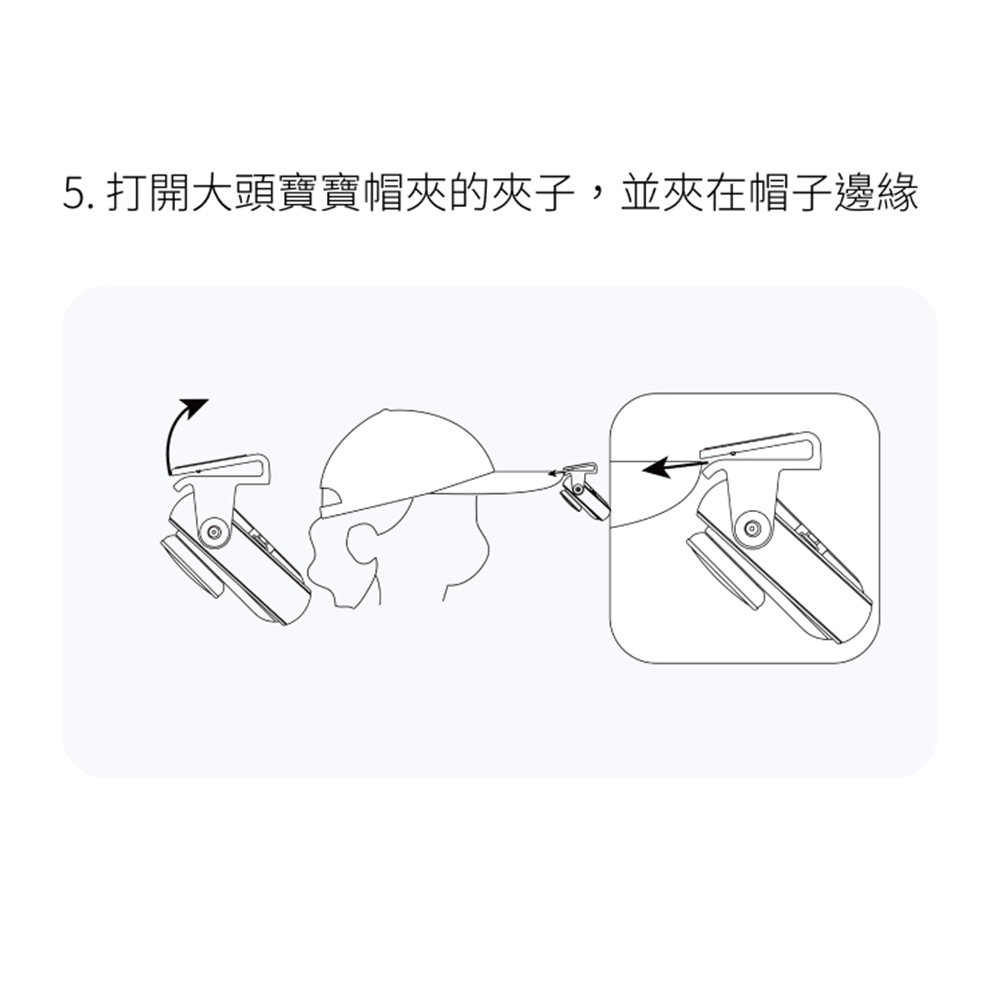 5. 打開大頭寶寶帽夾的夾子，並夾在帽子邊緣