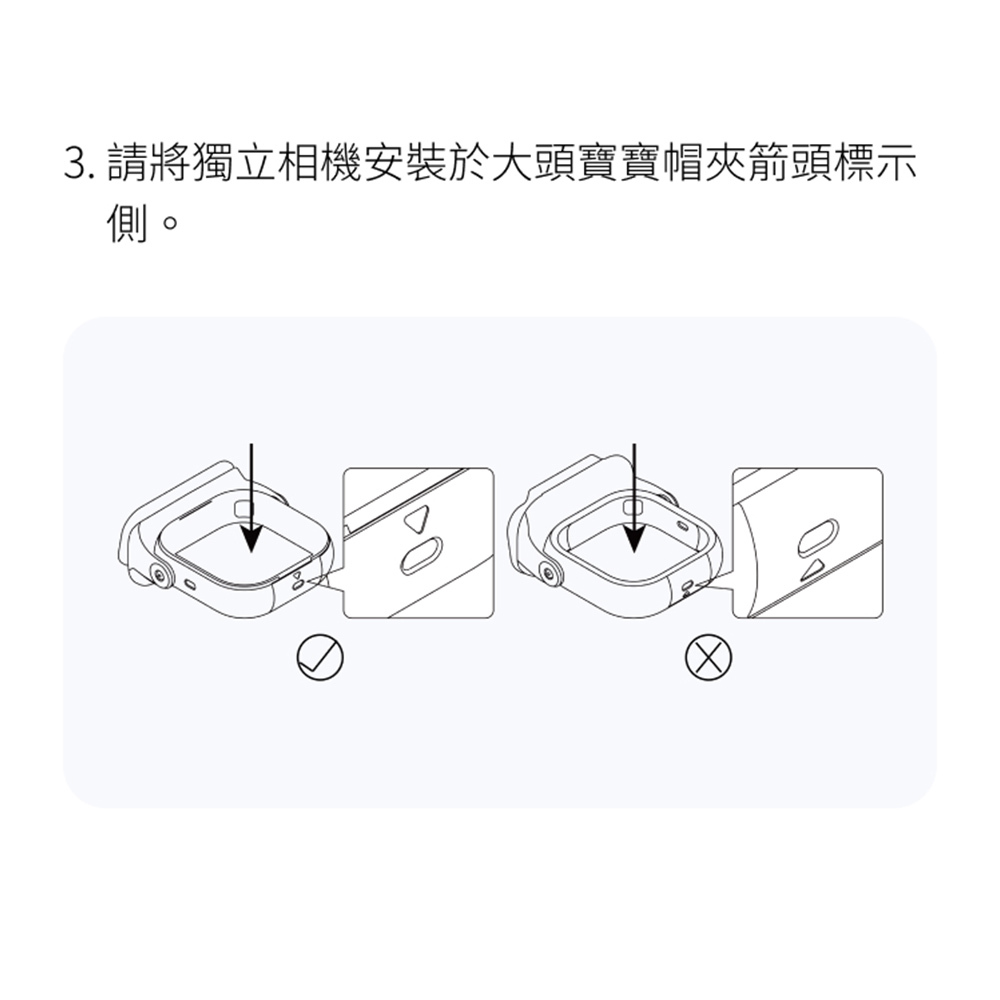 3. 請將獨立相機安裝於大頭寶寶帽夾箭頭標示側。