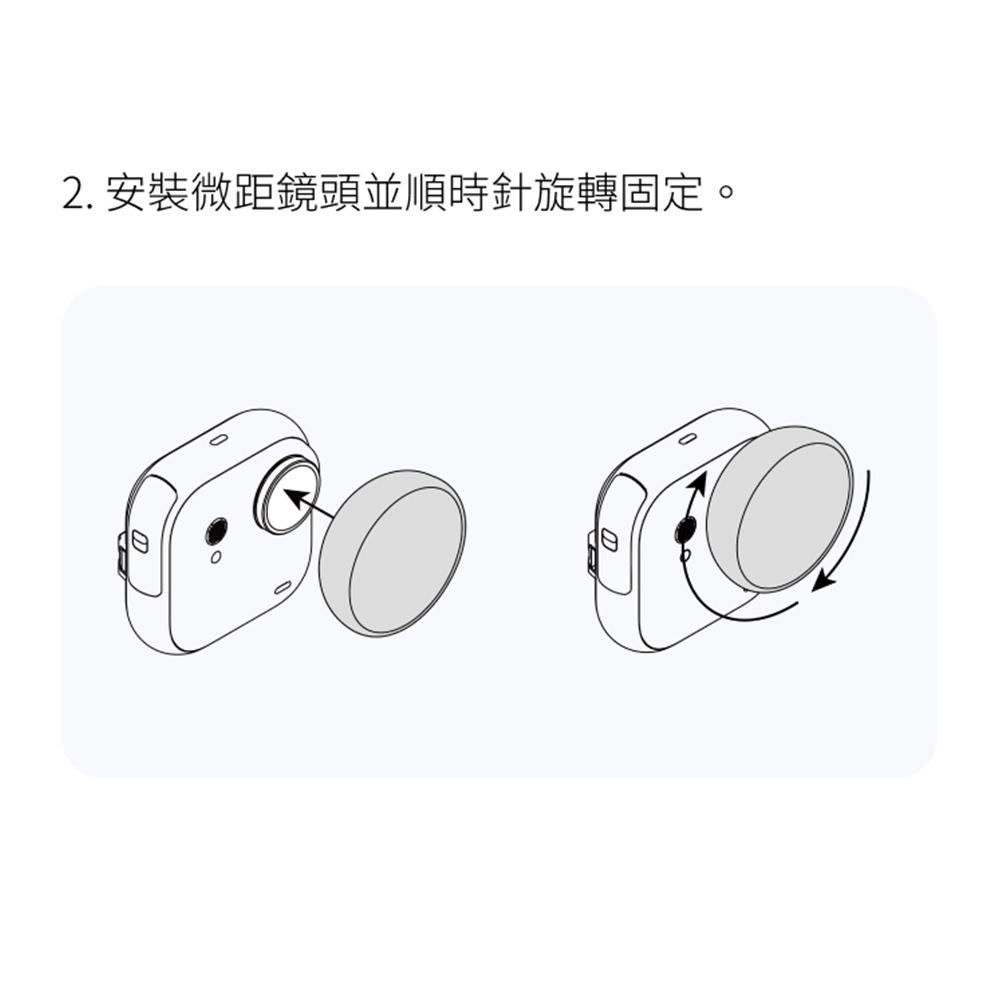 2. 安裝微距鏡頭並順時針旋轉固定。