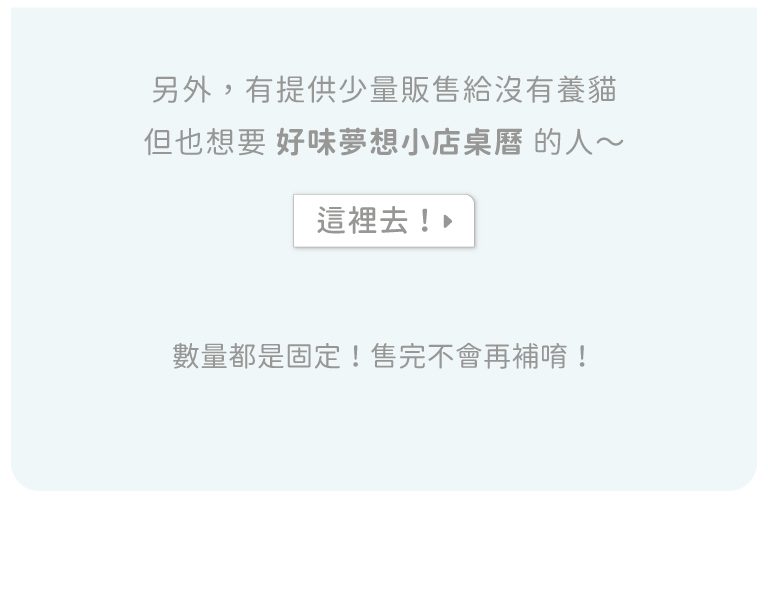 另外，有提供少量販售給沒有養貓
但也想要 好味夢想小店桌曆 的人～

這裡去！

數量都是固定！售完不會再補唷！