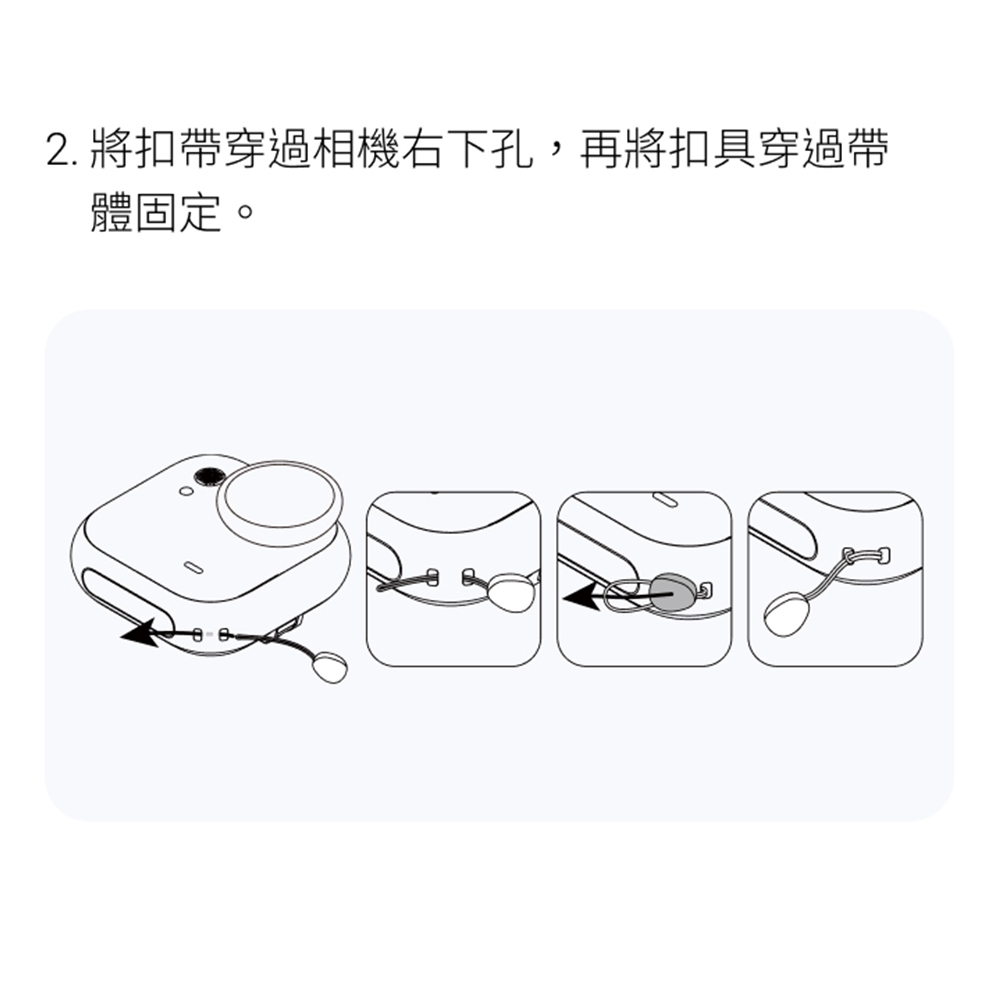 2. 將扣帶穿過相機右下孔，再將扣具穿過帶體固定。