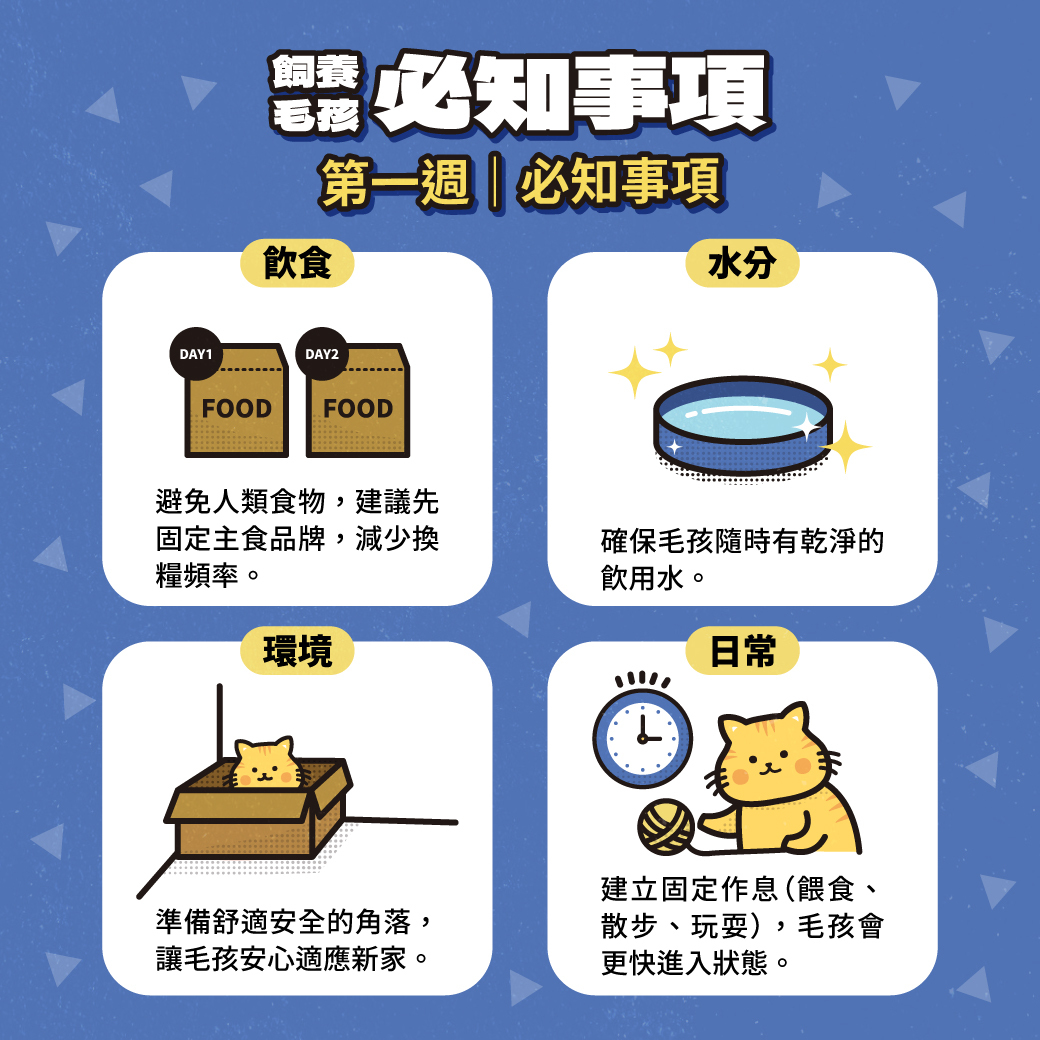 飼養毛孩 必知事項

第一週｜必知事項

飲食

DAY1
FOOD
DAY2
FOOD

避免人類食物，建議先固定主食品牌，減少換糧頻率。

水分

確保毛孩隨時有乾淨的飲用水。

環境

準備舒適安全的角落，讓毛孩安心適應新家。

日常

建立固定作息(餵食、散步、玩耍)，毛孩會更快進入狀態。