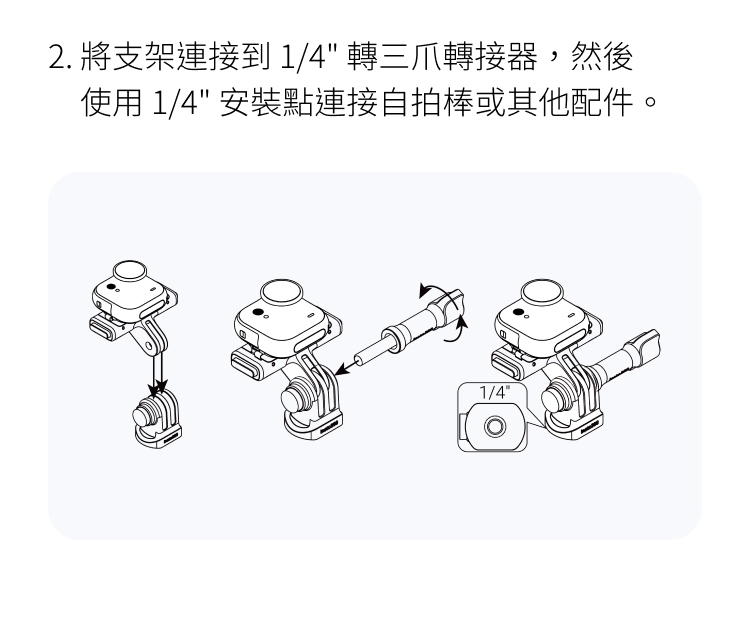 2. 將支架連接到 1/4" 轉三爪轉接器，然後使用 1/4" 安裝點連接自拍棒或其他配件。

1/4"