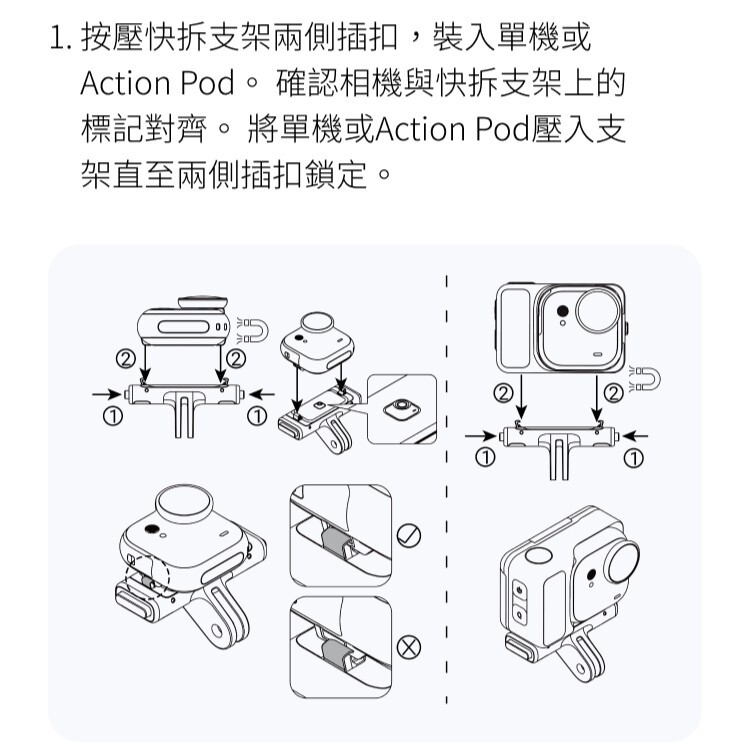 1. 按壓快拆支架兩側插扣，裝入單機或 Action Pod。 確認相機與快拆支架上的標記對齊。 將單機或Action Pod壓入支架直至兩側插扣鎖定。

②
②
①
①
②
②
①
①