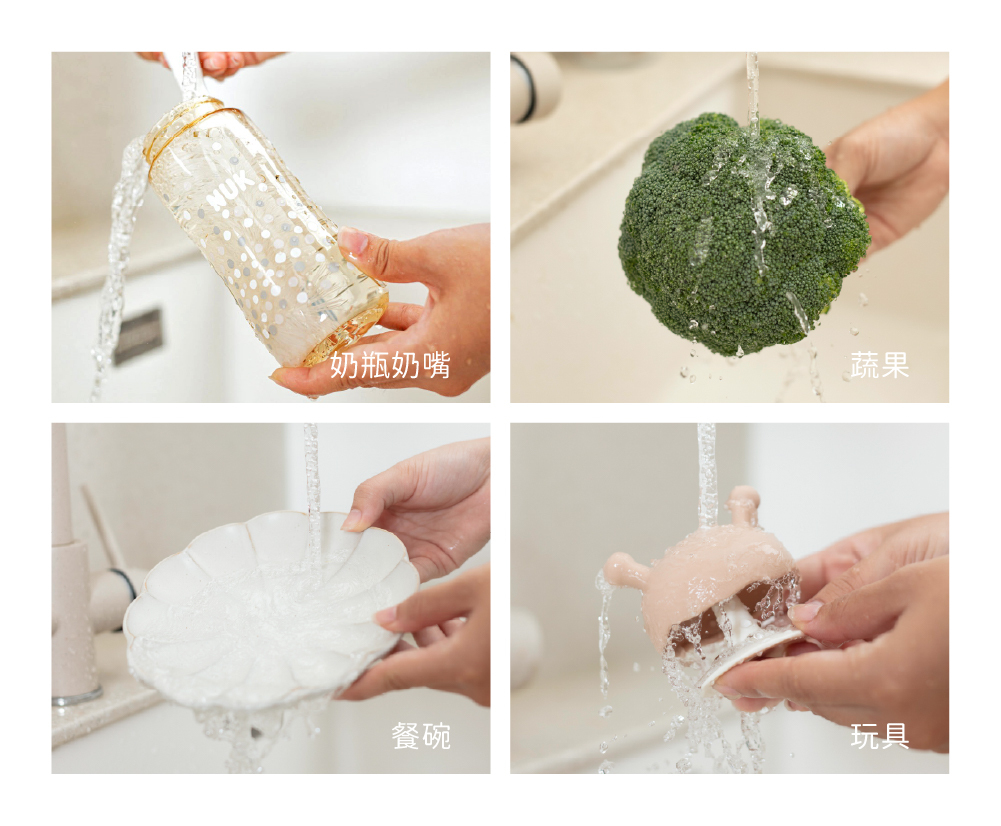 NUK

奶瓶奶嘴

蔬果

餐碗

玩具