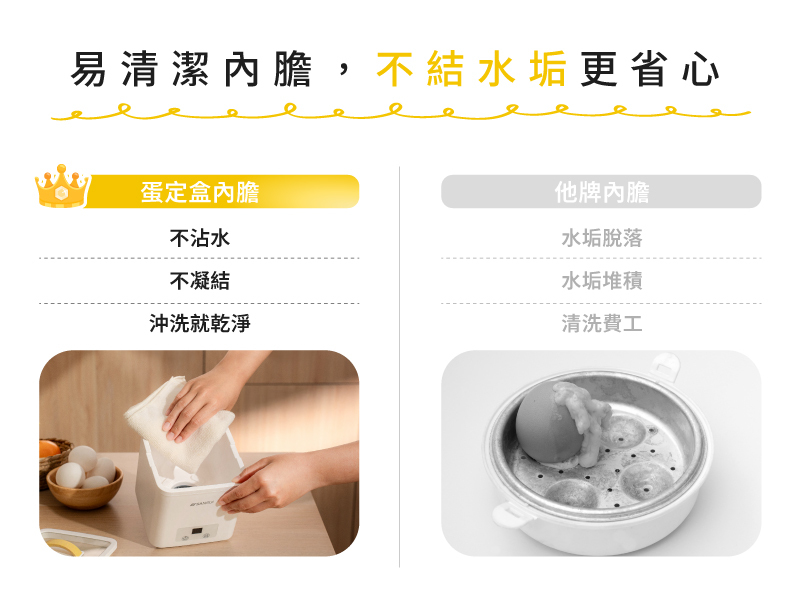 易清潔內膽，不結水垢更省心

蛋定盒內膽

不沾水

不凝結

沖洗就乾淨

他牌內膽

水垢脫落

水垢堆積

清洗費工