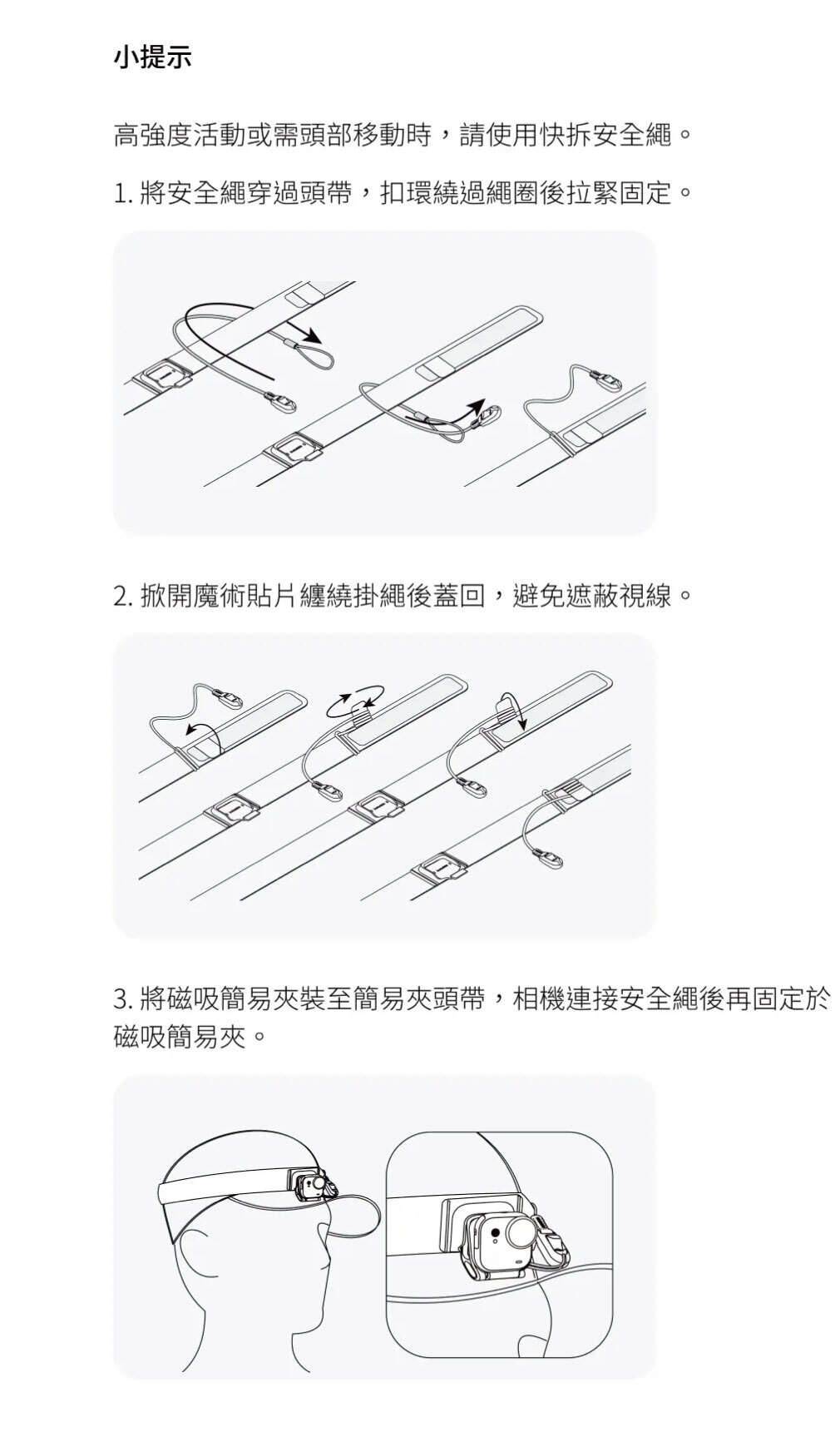 小提示

高強度活動或需頭部移動時，請使用快拆安全繩。

1. 將安全繩穿過頭帶，扣環繞過繩圈後拉緊固定。

2. 掀開魔術貼片纏繞掛繩後蓋回，避免遮蔽視線。

3. 將磁吸簡易夾裝至簡易夾頭帶，相機連接安全繩後再固定於磁吸簡易夾。