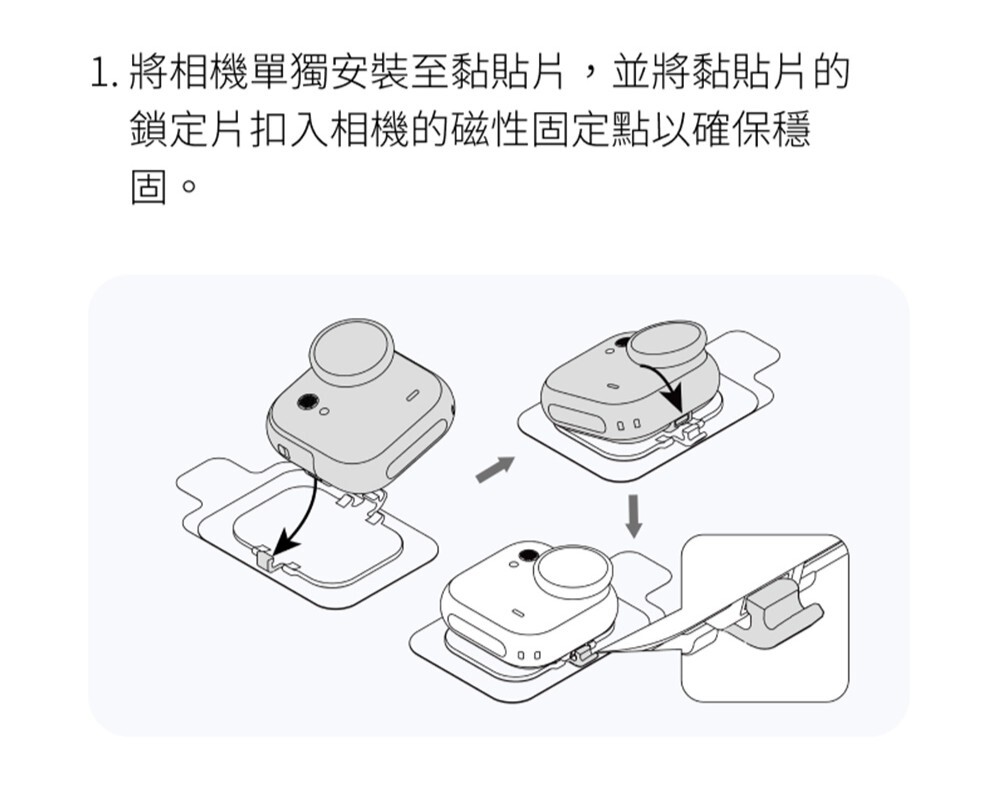 1. 將相機單獨安裝至黏貼片，並將黏貼片的鎖定片扣入相機的磁性固定點以確保穩固。