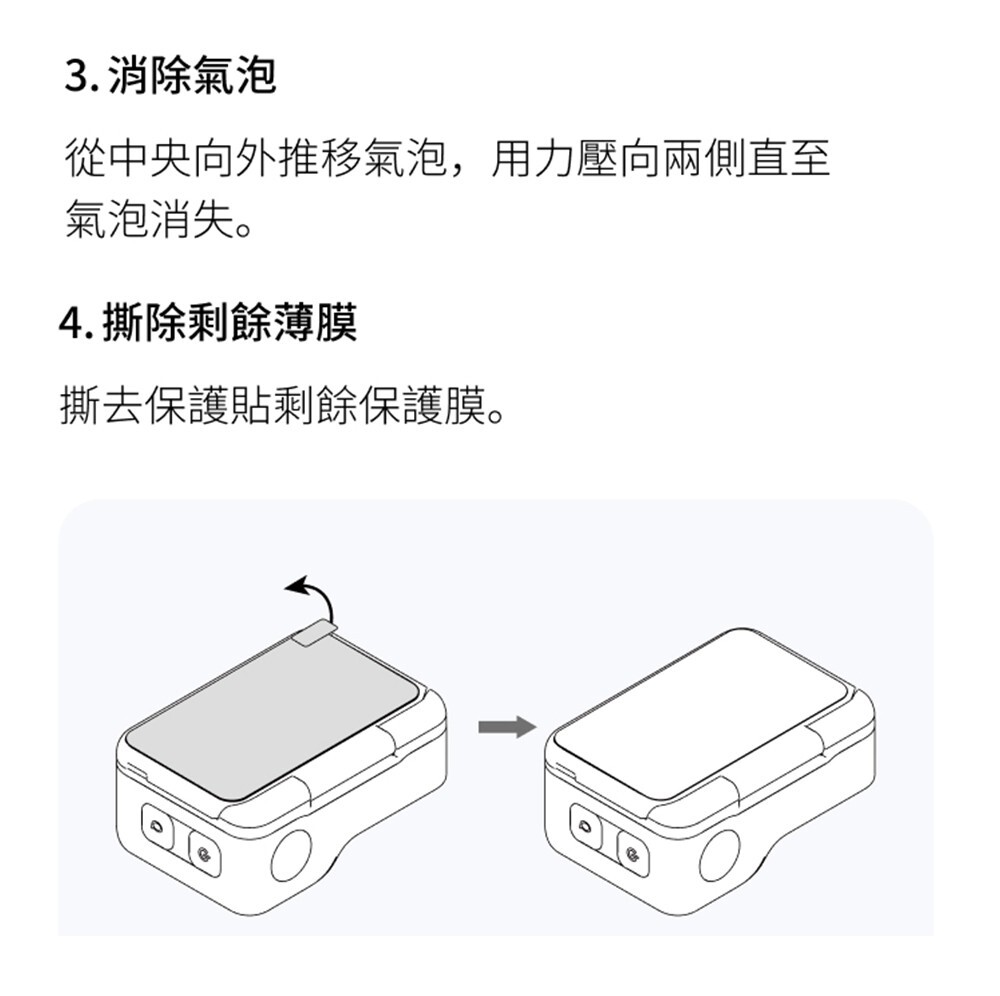 3. 消除氣泡

從中央向外推移氣泡，用力壓向兩側直至氣泡消失。

4. 撕除剩餘薄膜

撕去保護貼剩餘保護膜。