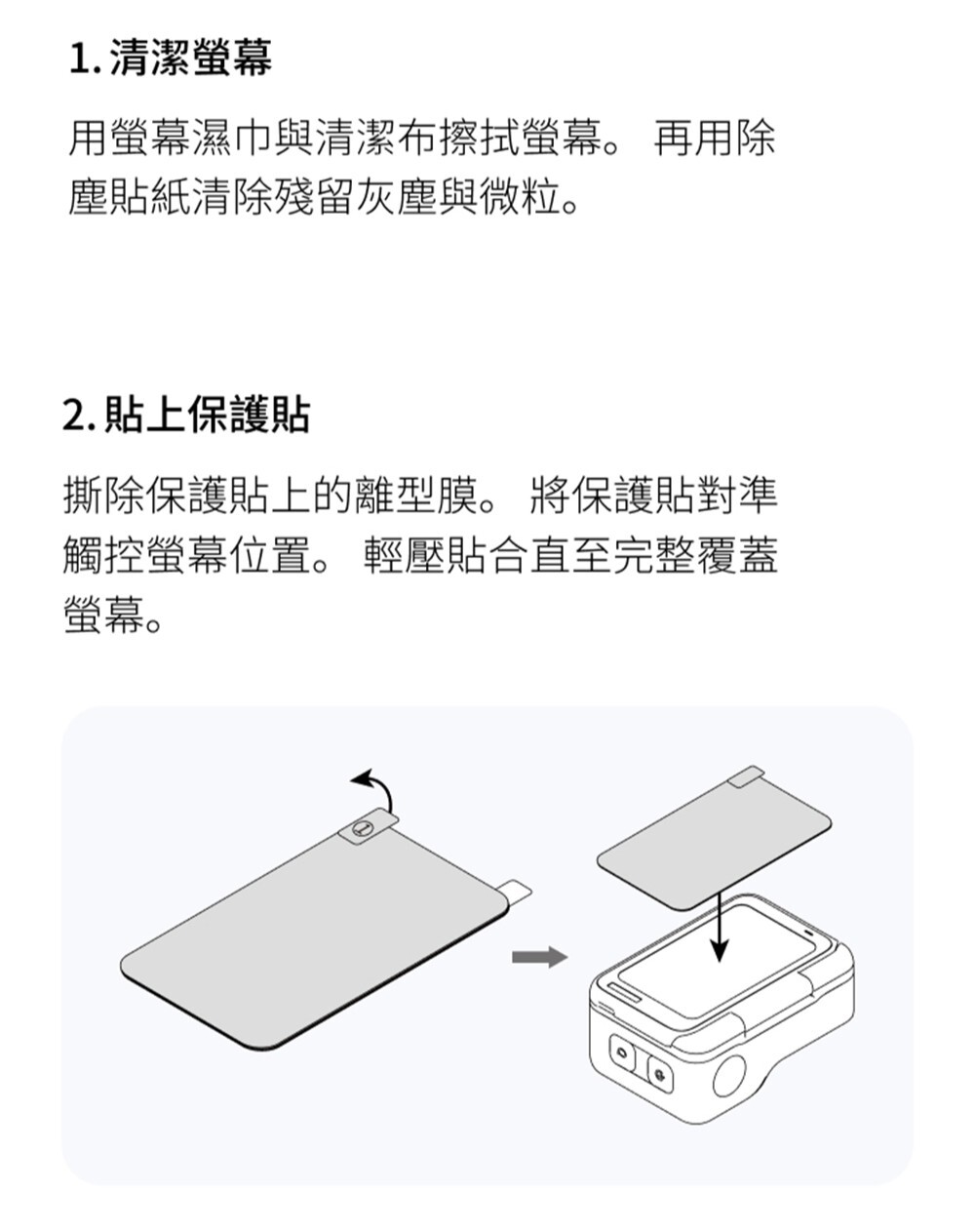 1. 清潔螢幕

用螢幕濕巾與清潔布擦拭螢幕。 再用除塵貼紙清除殘留灰塵與微粒。

2. 貼上保護貼

撕除保護貼上的離型膜。 將保護貼對準觸控螢幕位置。 輕壓貼合直至完整覆蓋螢幕。