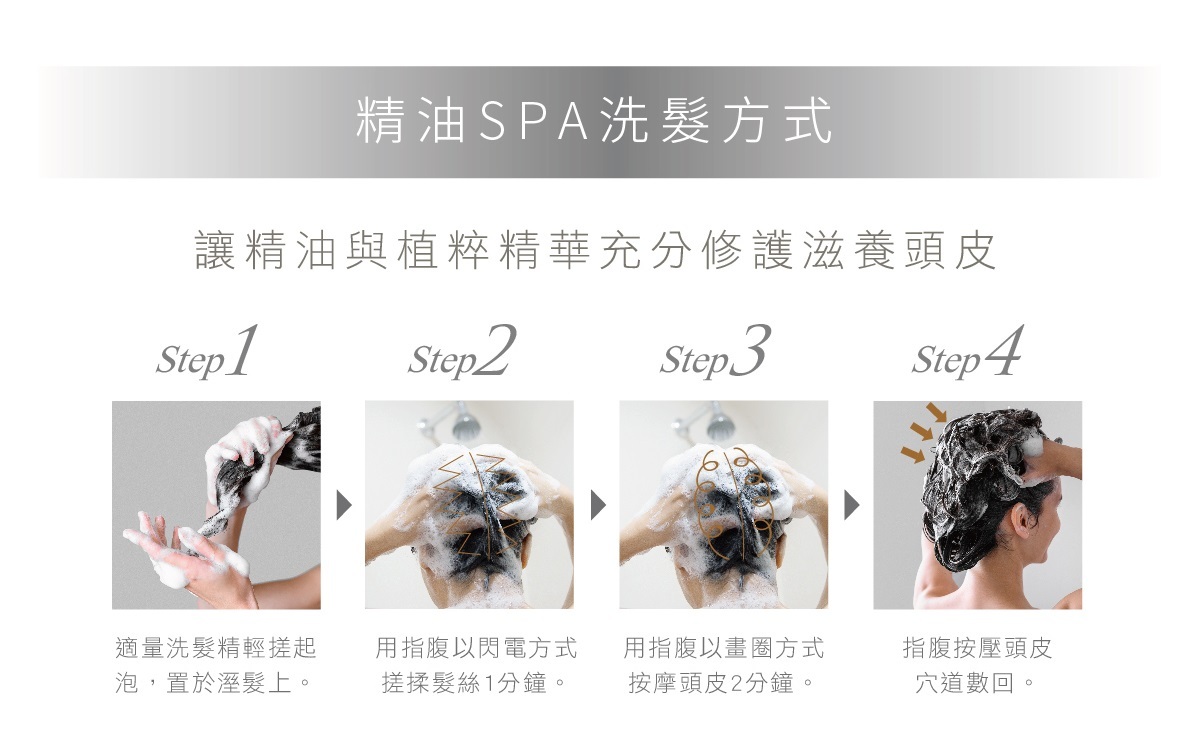 精油SPA洗髮方式

讓精油與植粹精華充分修護滋養頭皮

Step1

適量洗髮精輕搓起泡，置於溼髮上。

Step2

用指腹以閃電方式搓揉髮絲1分鐘。

Step3

用指腹以畫圈方式按摩頭皮2分鐘。

Step4

指腹按壓頭皮穴道數回。