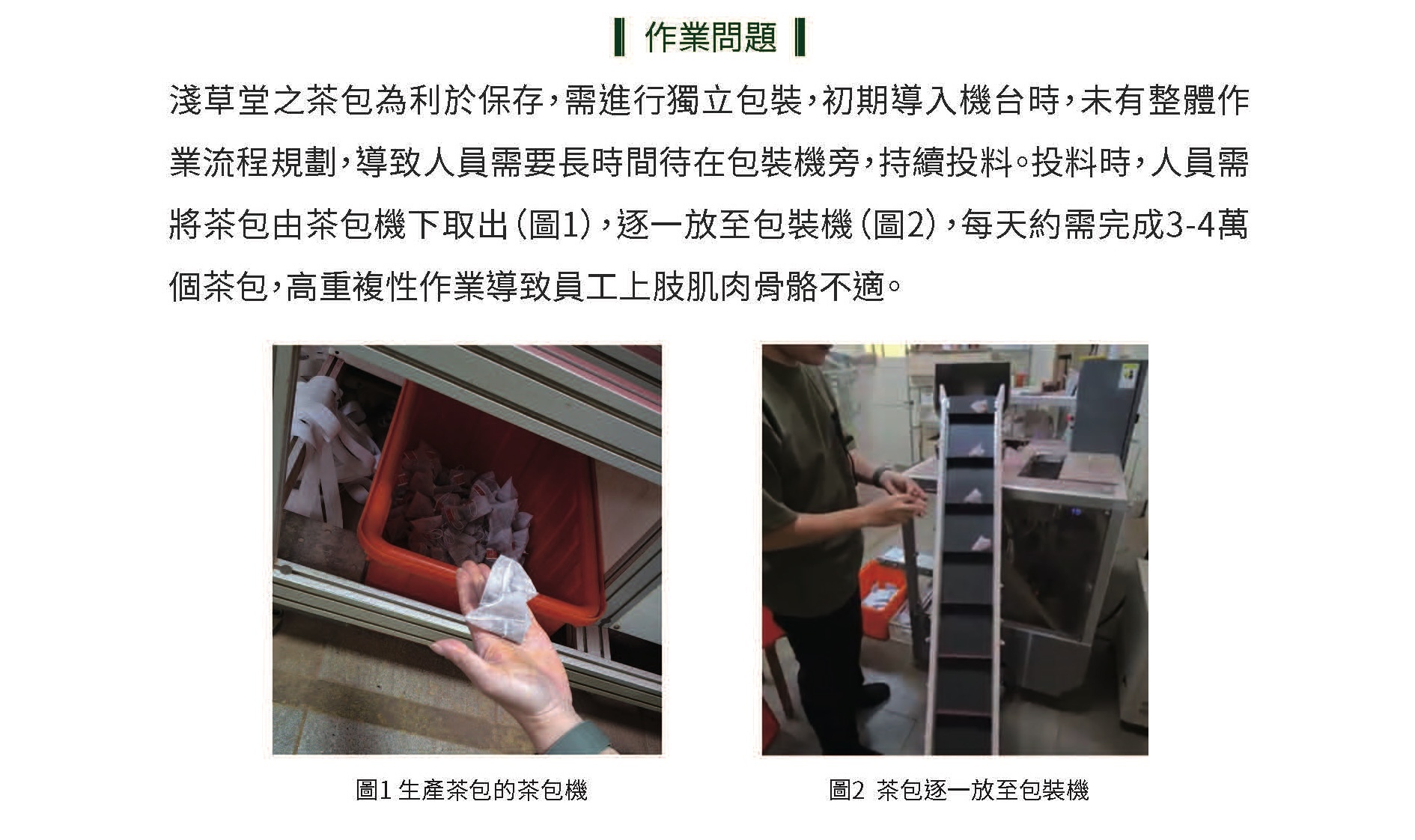 作業問題

淺草堂之茶包為利於保存，需進行獨立包裝，初期導入機台時，未有整體作業流程規劃，導致人員需要長時間待在包裝機旁，持續投料。投料時，人員需將茶包由茶包機下取出（圖1），逐一放至包裝機（圖2），每天約需完成3-4萬個茶包，高重複性作業導致員工上肢肌肉骨骼不適。

圖1 生產茶包的茶包機

圖2 茶包逐一放至包裝機