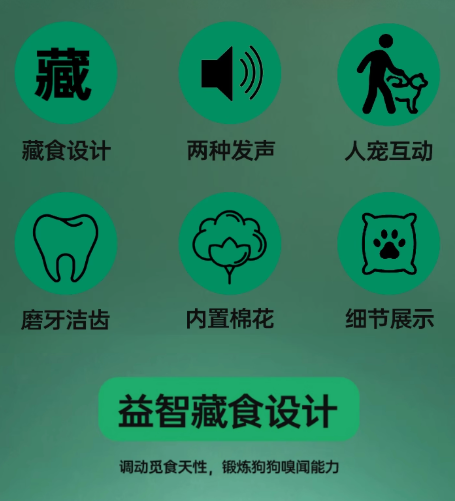 藏

藏食设计

两种发声

人宠互动

磨牙洁齿

内置棉花

细节展示

益智藏食设计

调动觅食天性，锻炼狗狗嗅闻能力