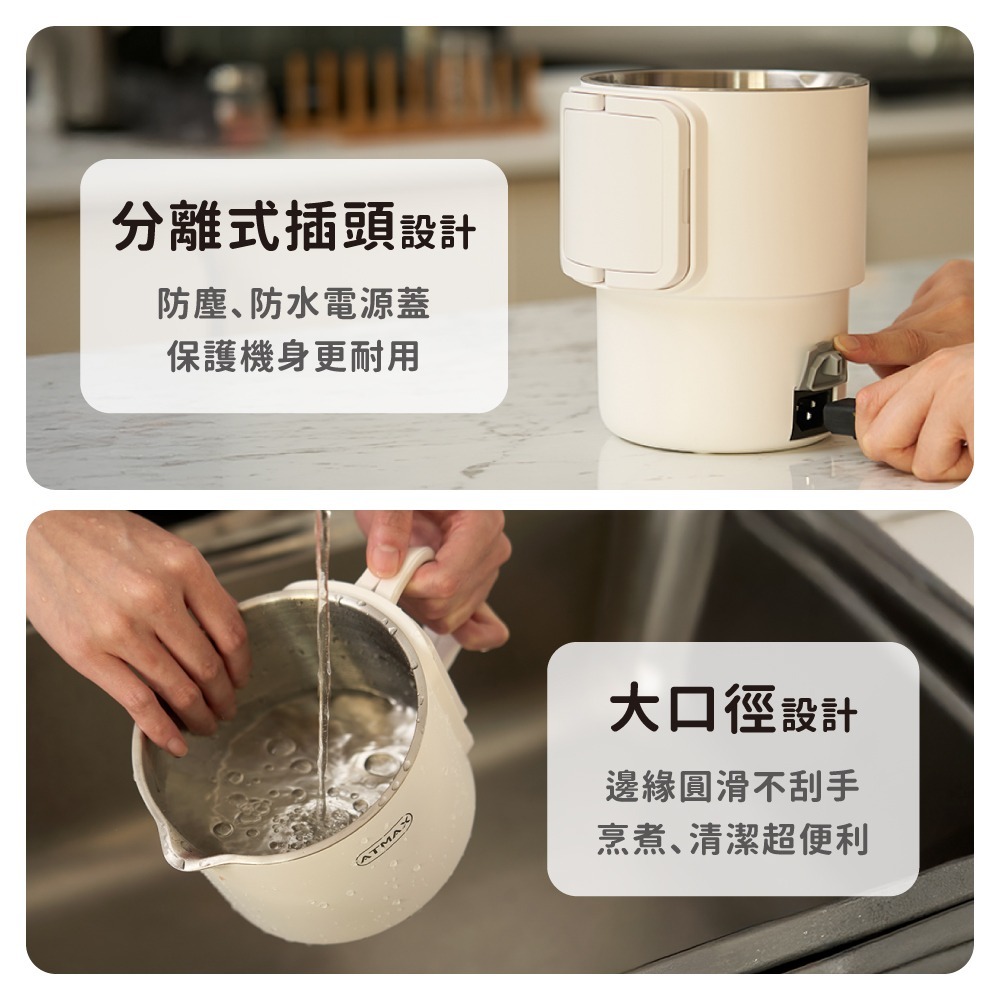 分離式插頭設計

防塵、防水電源蓋
保護機身更耐用

ATMAX

大口徑設計

邊緣圓滑不刮手
烹煮、清潔超便利