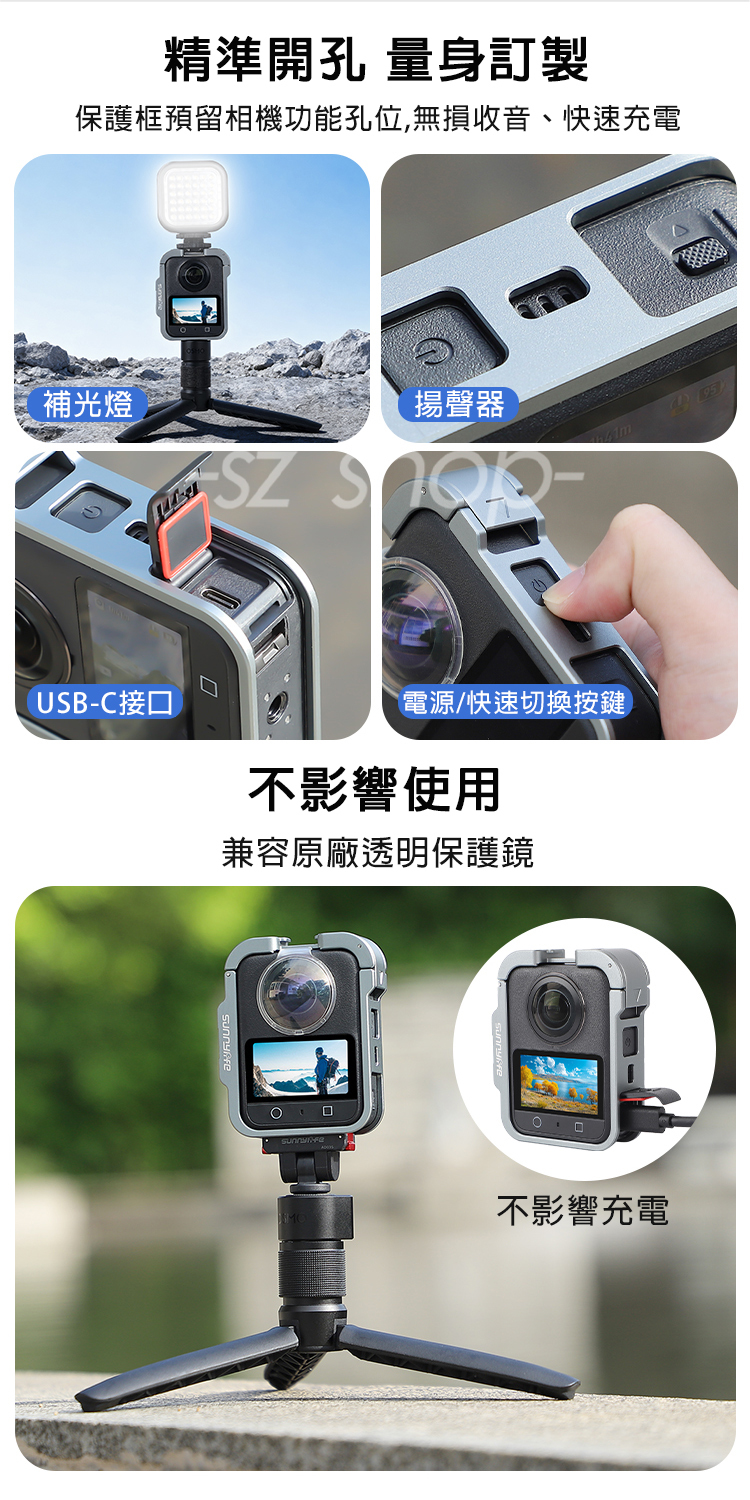 精準開孔 量身訂製

保護框預留相機功能孔位,無損收音、快速充電

補光燈

揚聲器

-sz shop-

USB-C接口

電源/快速切換按鍵

不影響使用

兼容原廠透明保護鏡

SUNNYLIFE

SUNNYLIFE

SUNNYLIFE

不影響充電