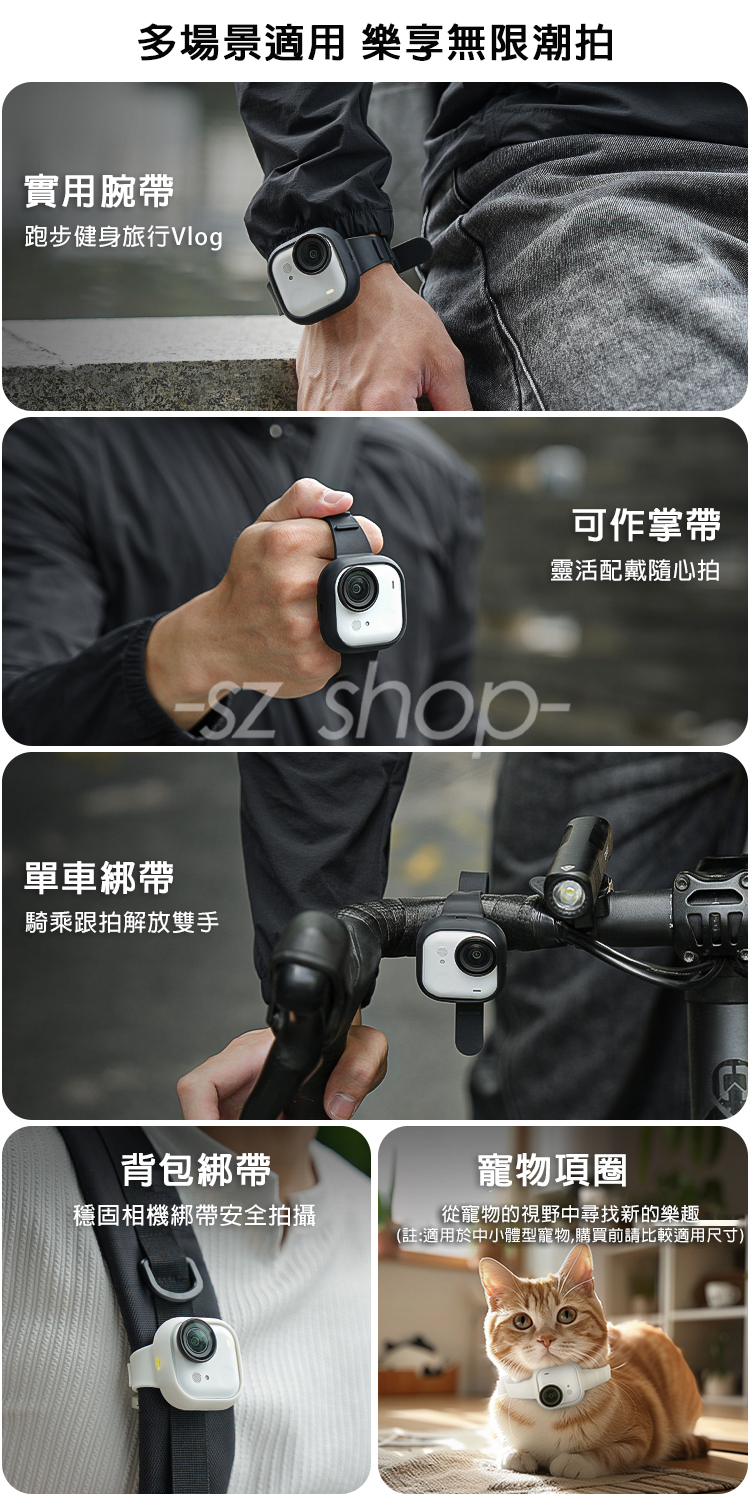 多場景適用 樂享無限潮拍

實用腕帶
跑步健身旅行Vlog

可作掌帶
靈活配戴隨心拍

-sz shop-

單車綁帶
騎乘跟拍解放雙手

背包綁帶
穩固相機綁帶安全拍攝

寵物項圈
從寵物的視野中尋找新的樂趣
(註:適用於中小體型寵物,購買前請比較適用尺寸)