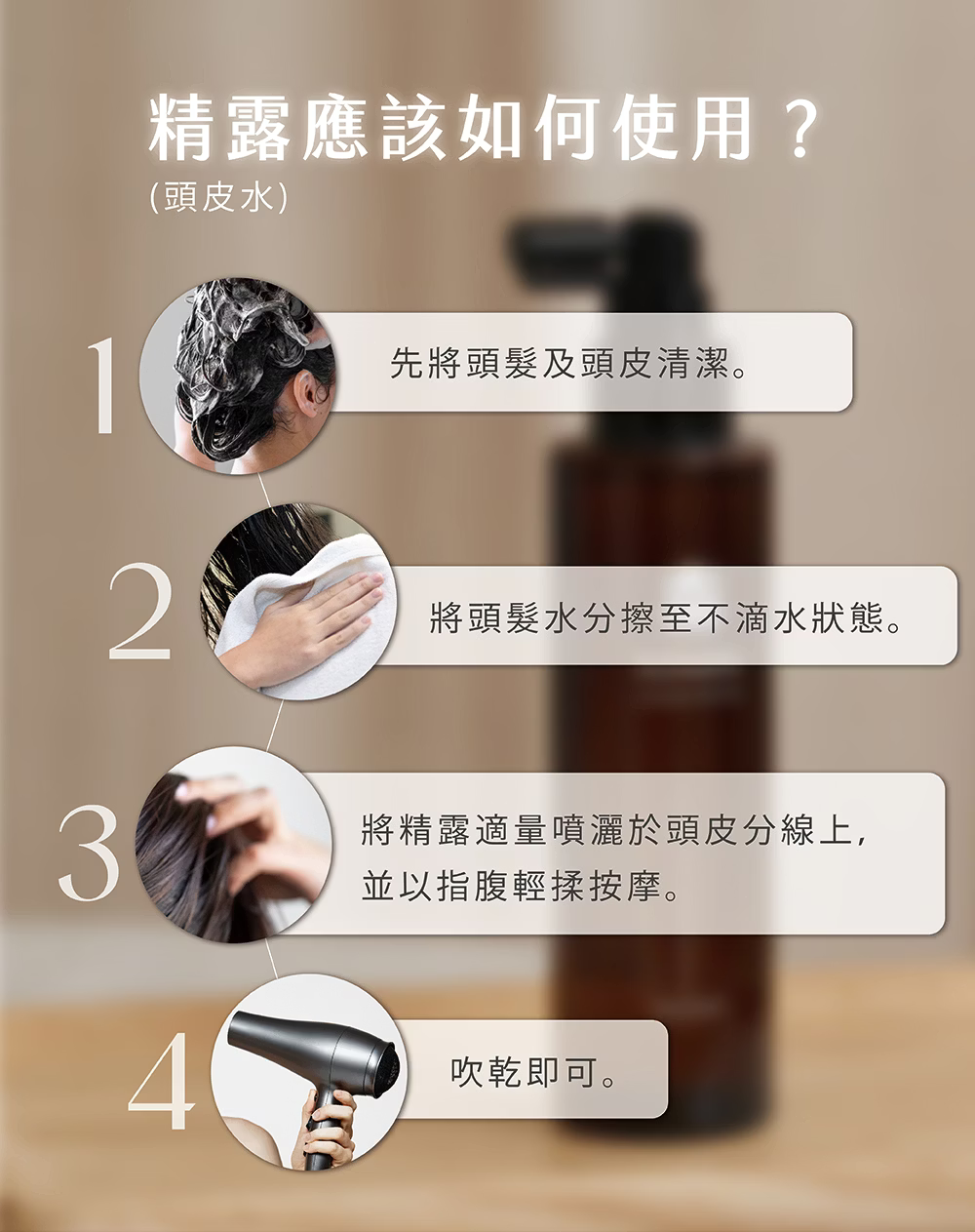 精露應該如何使用？
(頭皮水)

1
先將頭髮及頭皮清潔。

2
將頭髮水分擦至不滴水狀態。

3
將精露適量噴灑於頭皮分線上，並以指腹輕揉按摩。

4
吹乾即可。