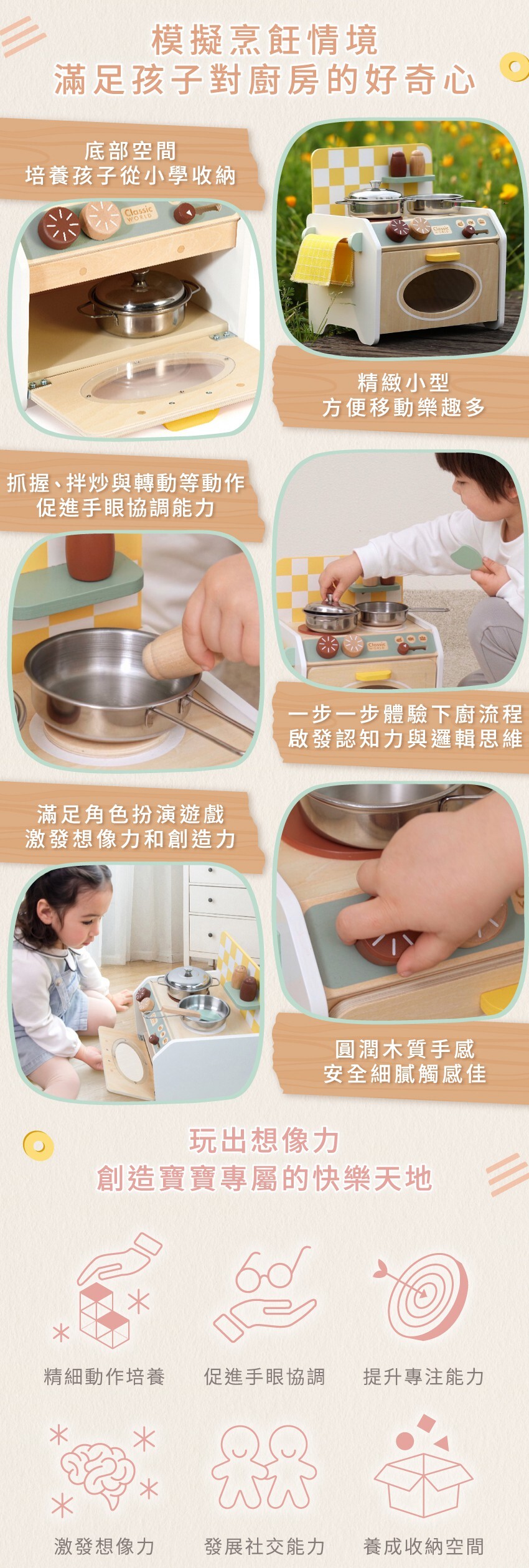 模擬烹飪情境
滿足孩子對廚房的好奇心

底部空間
培養孩子從小學收納

Classic WORLD

精緻小型
方便移動樂趣多

抓握、拌炒與轉動等動作
促進手眼協調能力

一步一步體驗下廚流程
啟發認知力與邏輯思維

滿足角色扮演遊戲
激發想像力和創造力

圓潤木質手感
安全細膩觸感佳

玩出想像力
創造寶寶專屬的快樂天地

精細動作培養
促進手眼協調
提升專注能力
激發想像力
發展社交能力
養成收納空間