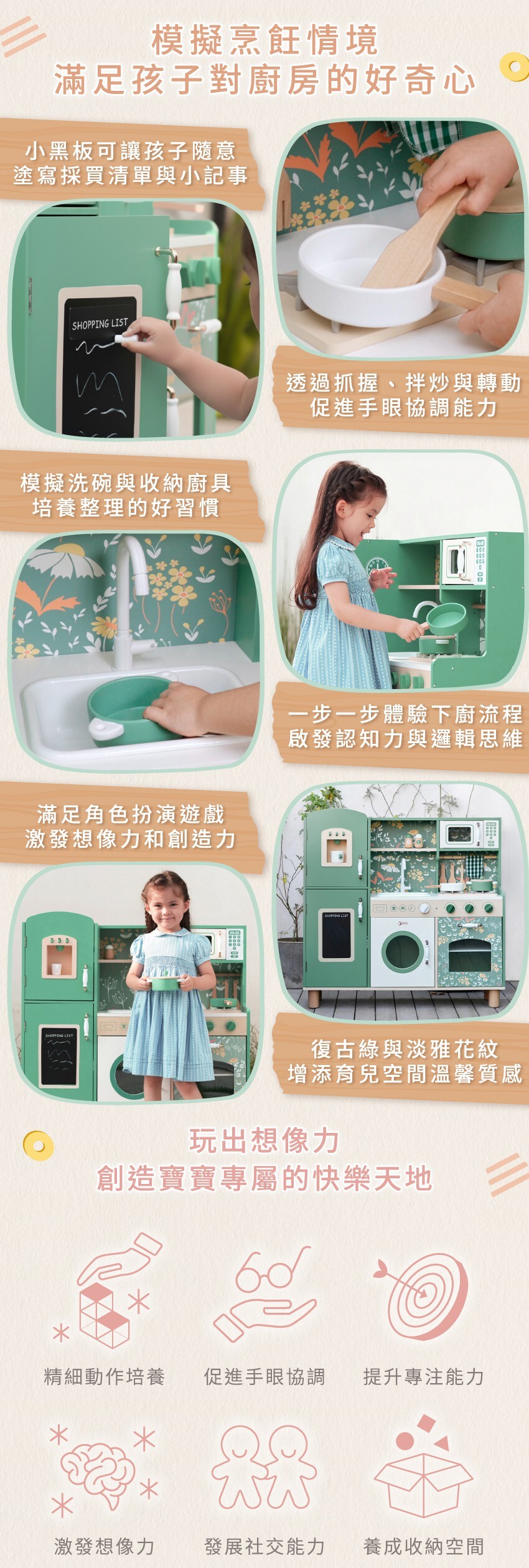 模擬烹飪情境
滿足孩子對廚房的好奇心

小黑板可讓孩子隨意
塗寫採買清單與小記事

SHOPPING LIST

透過抓握、拌炒與轉動
促進手眼協調能力

模擬洗碗與收納廚具
培養整理的好習慣

一步一步體驗下廚流程
啟發認知力與邏輯思維

滿足角色扮演遊戲
激發想像力和創造力

SHOPPING LIST

SHOPPING LIST

復古綠與淡雅花紋
增添育兒空間溫馨質感

玩出想像力
創造寶寶專屬的快樂天地

精細動作培養

促進手眼協調

提升專注能力

激發想像力

發展社交能力

養成收納空間