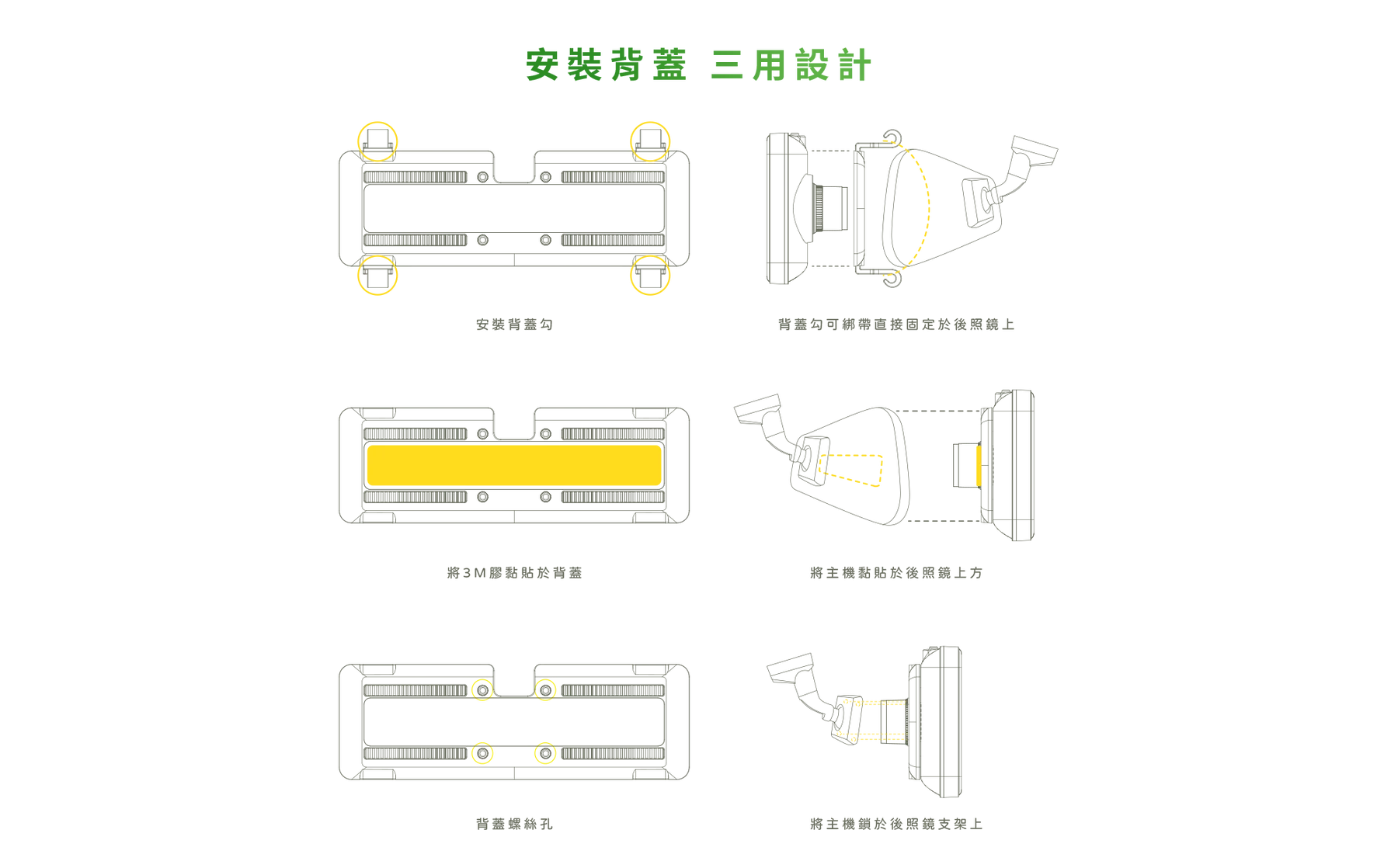 安裝背蓋 三用設計

安裝背蓋勾

背蓋勾可綁帶直接固定於後照鏡上

將3M膠黏貼於背蓋

將主機黏貼於後照鏡上方

背蓋螺絲孔

將主機鎖於後照鏡支架上