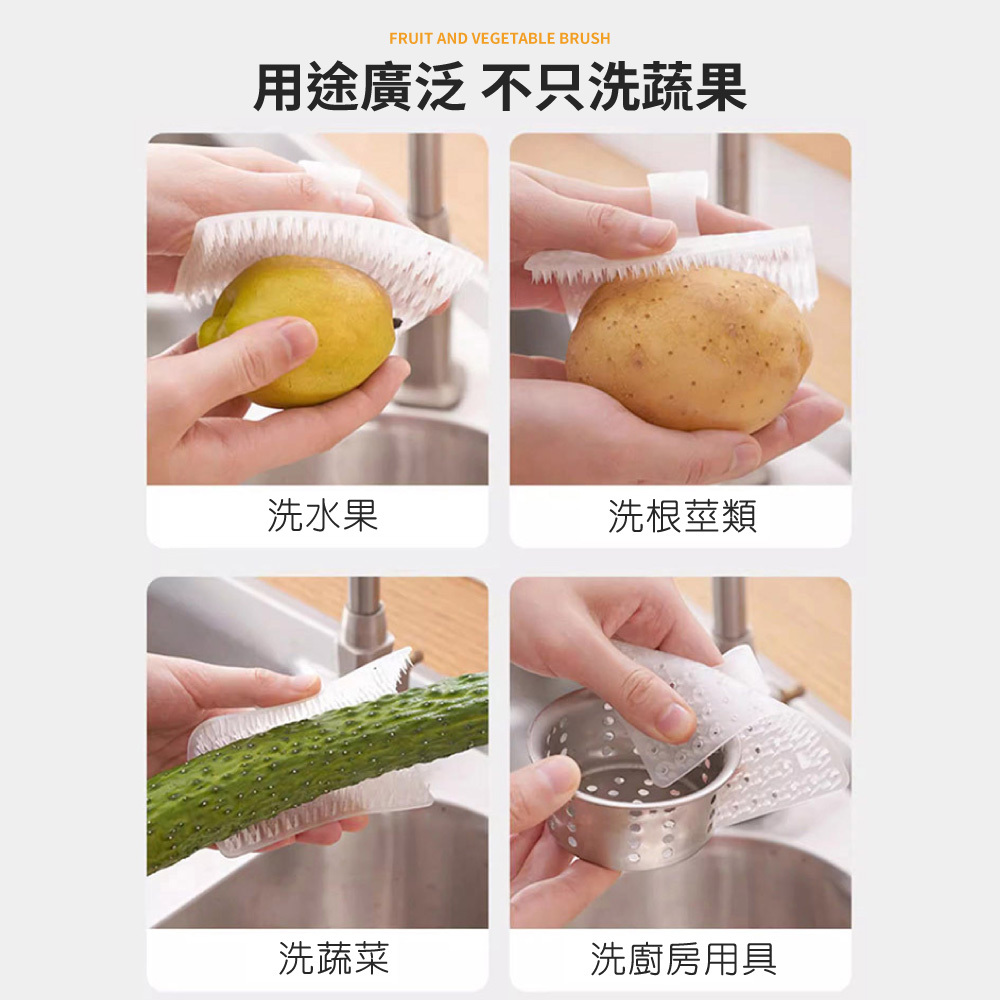 FRUIT AND VEGETABLE BRUSH

用途廣泛 不只洗蔬果

洗水果

洗根莖類

洗蔬菜

洗廚房用具