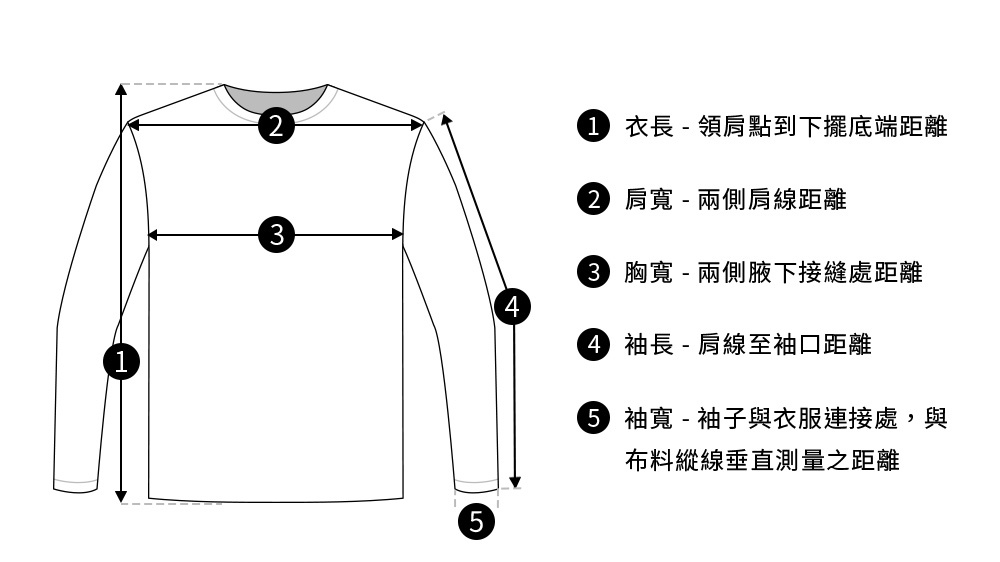 2

3

4

1

5

1 衣長 - 領肩點到下擺底端距離

2 肩寬 - 兩側肩線距離

3 胸寬 - 兩側腋下接縫處距離

4 袖長 - 肩線至袖口距離

5 袖寬 - 袖子與衣服連接處，與布料縱線垂直測量之距離